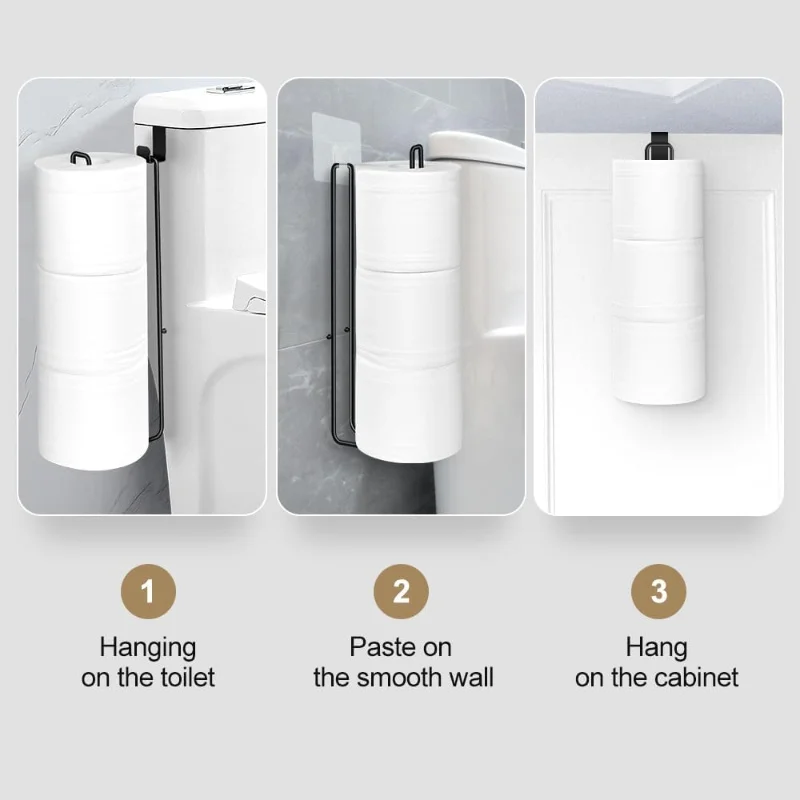 1

Hanging on the toilet

2

Paste on the smooth wall

3

Hang on the cabinet