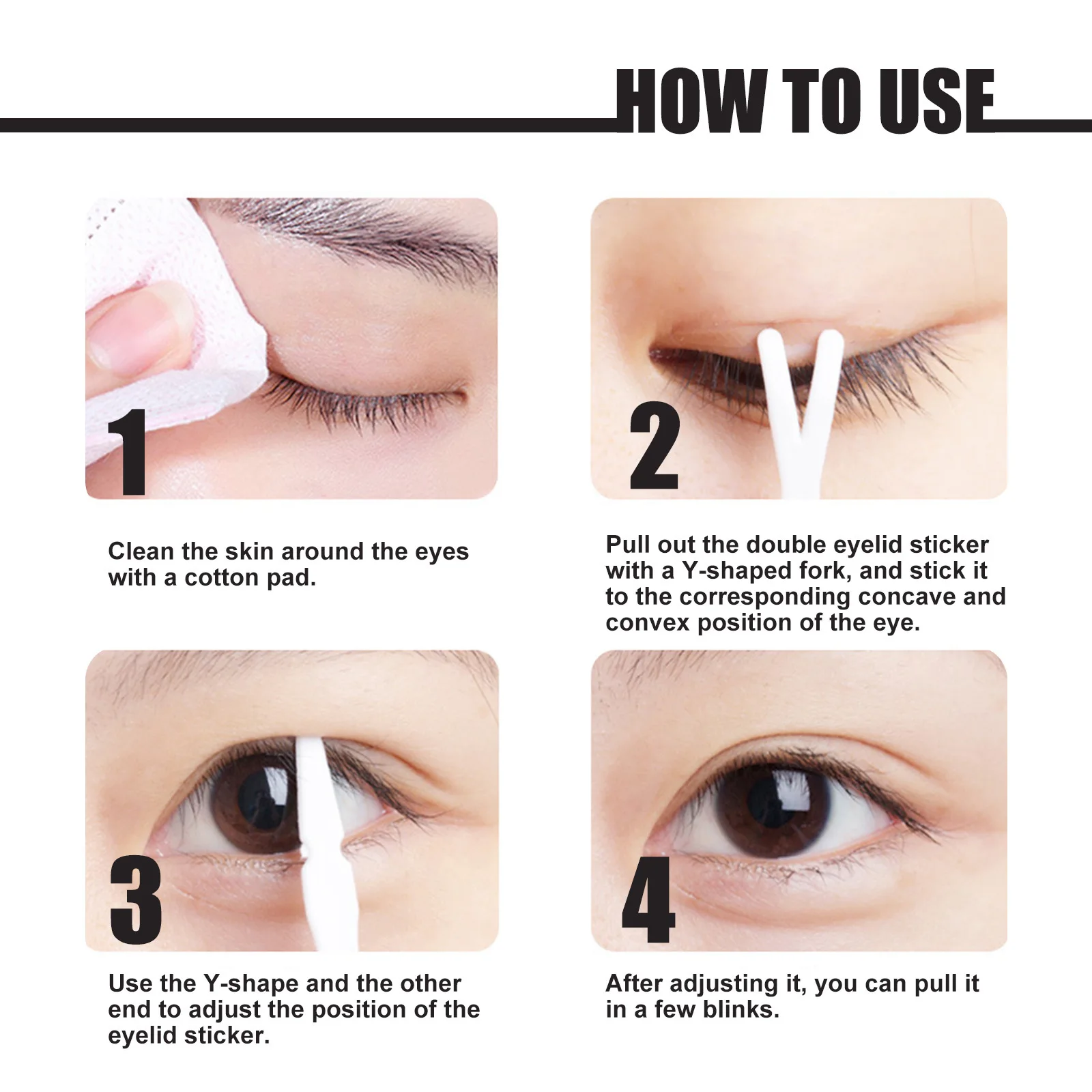 HOW TO USE

1

Clean the skin around the eyes with a cotton pad.

2

Pull out the double eyelid sticker with a Y-shaped fork, and stick it to the corresponding concave and convex position of the eye.

3

Use the Y-shape and the other end to adjust the position of the eyelid sticker.

4

After adjusting it, you can pull it in a few blinks.