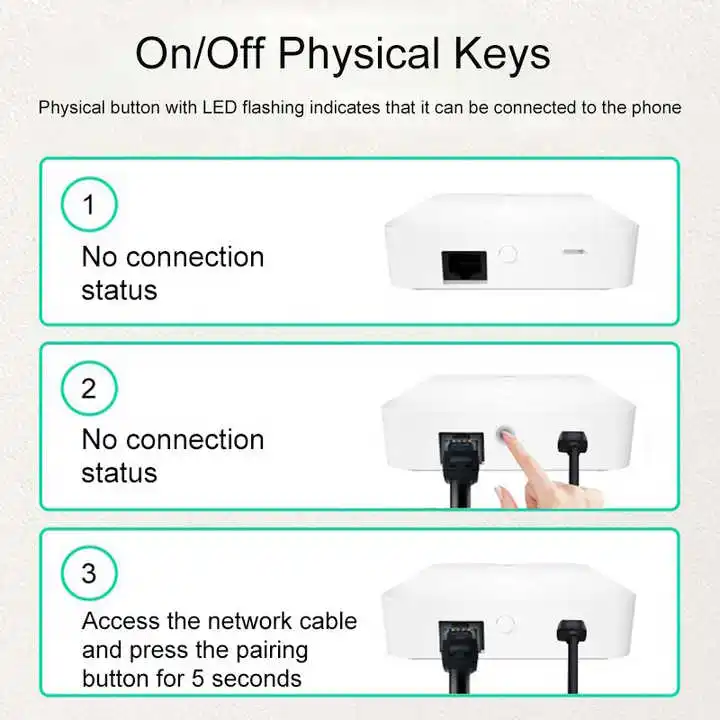 On/Off Physical Keys

Physical button with LED flashing indicates that it can be connected to the phone

1

No connection status

2

No connection status

3

Access the network cable and press the pairing button for 5 seconds