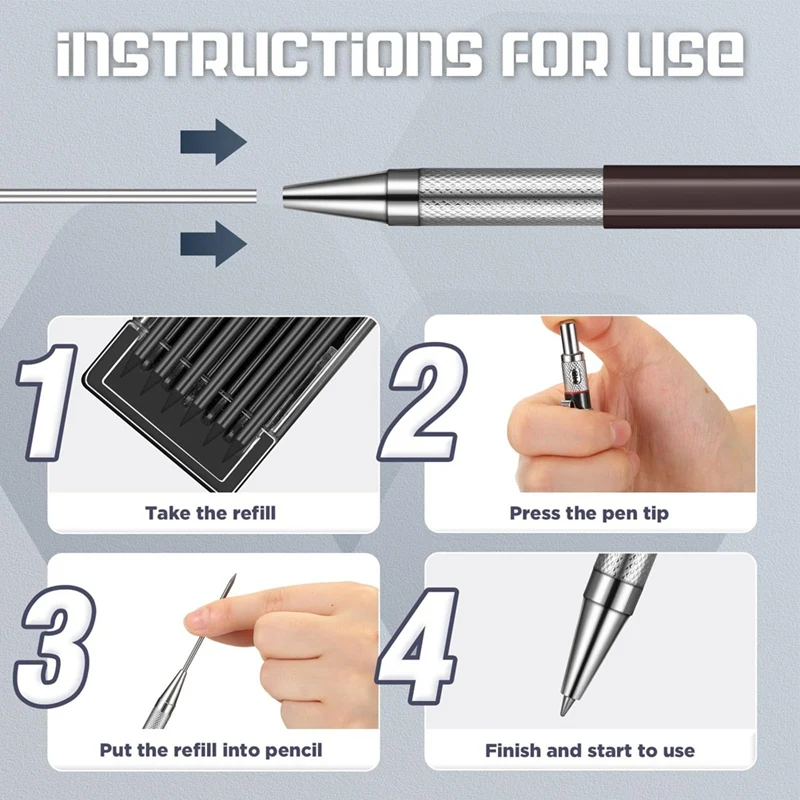 INSTRUCTIONS FOR USE

1
Take the refill

2
Press the pen tip

3
Put the refill into pencil

4
Finish and start to use