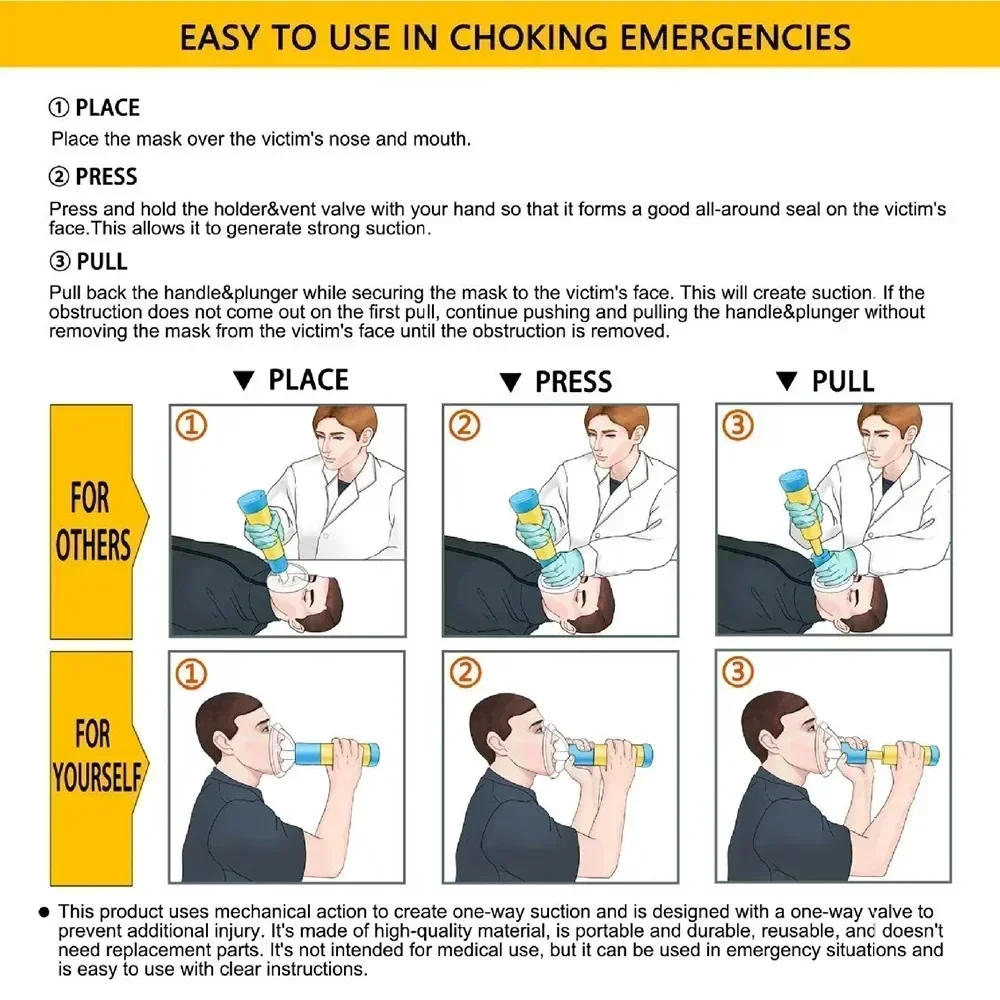 EASY TO USE IN CHOKING EMERGENCIES

① PLACE
Place the mask over the victim's nose and mouth.

② PRESS
Press and hold the holder&vent valve with your hand so that it forms a good all-around seal on the victim's face.This allows it to generate strong suction.

③ PULL
Pull back the handle&plunger while securing the mask to the victim's face. This will create suction. If the obstruction does not come out on the first pull, continue pushing and pulling the handle&plunger without removing the mask from the victim's face until the obstruction is removed.

▼ PLACE ▼ PRESS ▼ PULL

FOR OTHERS
①
②
③

FOR YOURSELF
①
②
③

● This product uses mechanical action to create one-way suction and is designed with a one-way valve to prevent additional injury. It's made of high-quality material, is portable and durable, reusable, and doesn't need replacement parts. It's not intended for medical use, but it can be used in emergency situations and is easy to use with clear instructions.