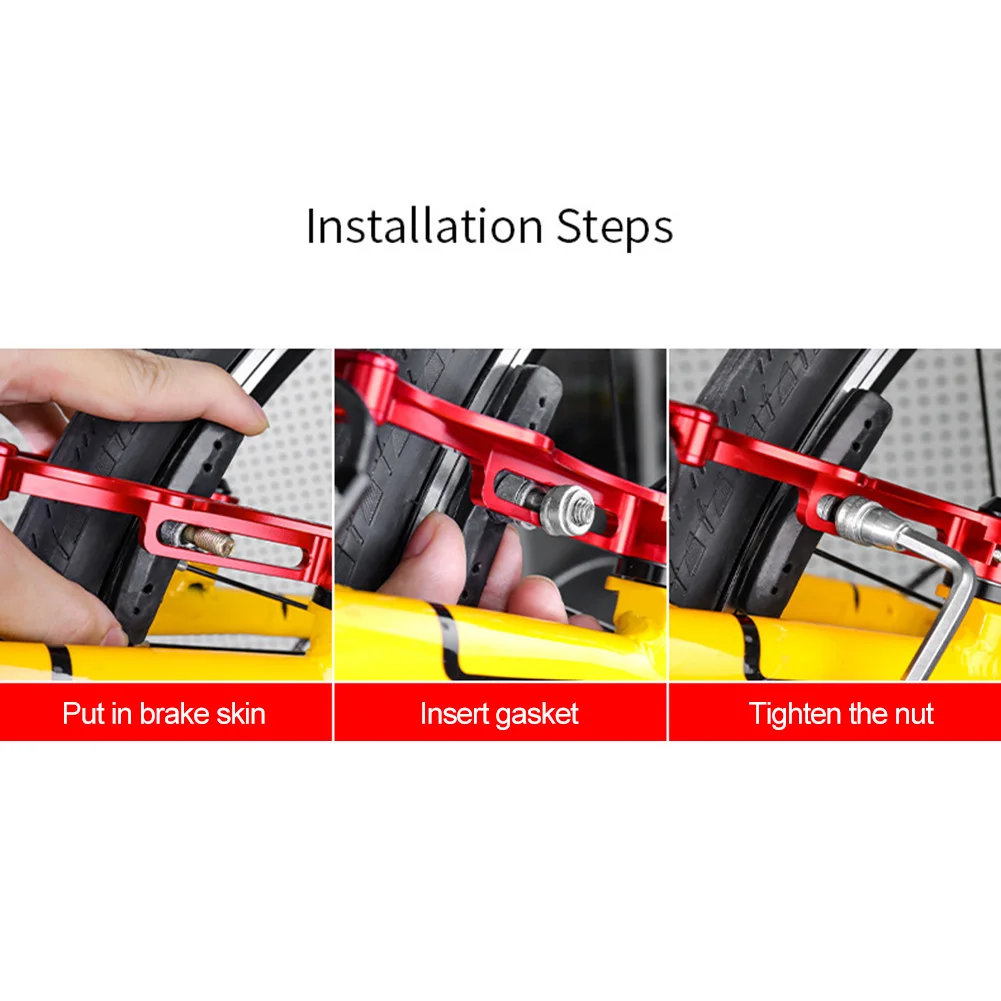 Installation Steps

Put in brake skin

Insert gasket

Tighten the nut