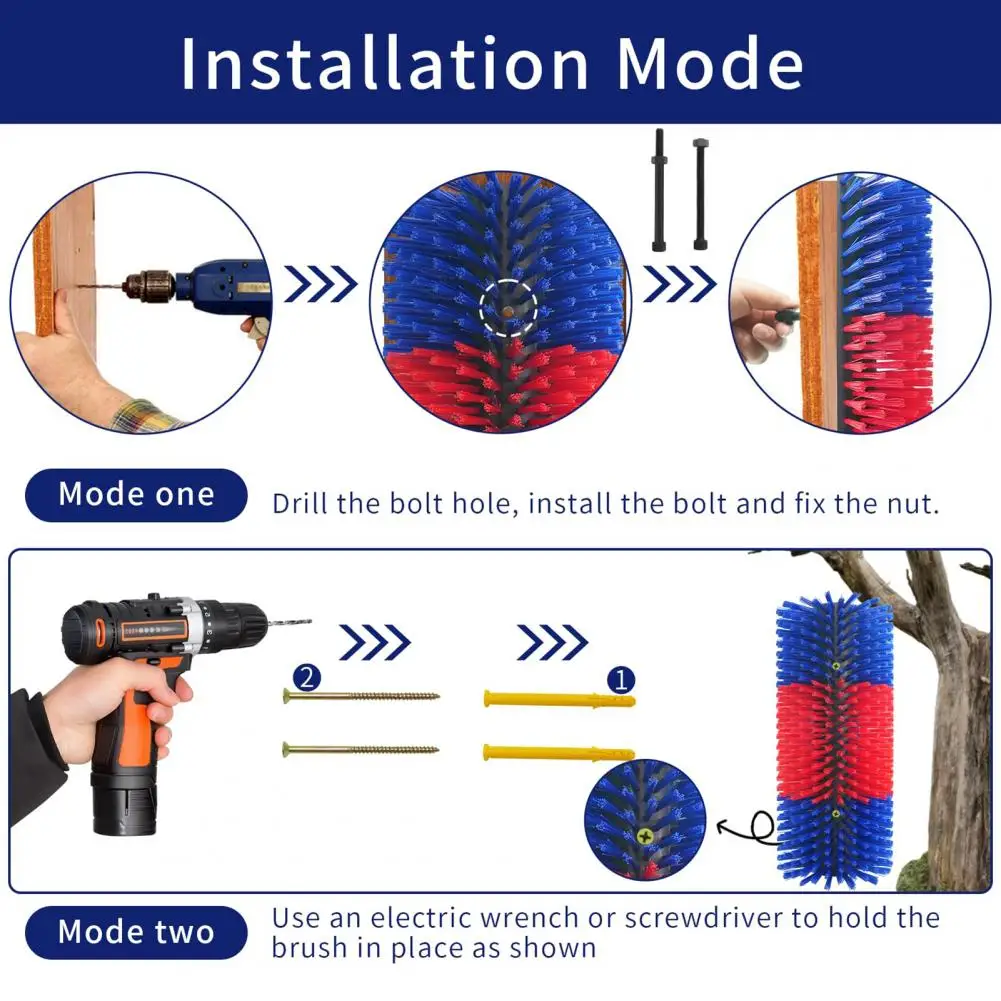 Installation Mode

Mode one
Drill the bolt hole, install the bolt and fix the nut.

2
1

Mode two
Use an electric wrench or screwdriver to hold the brush in place as shown