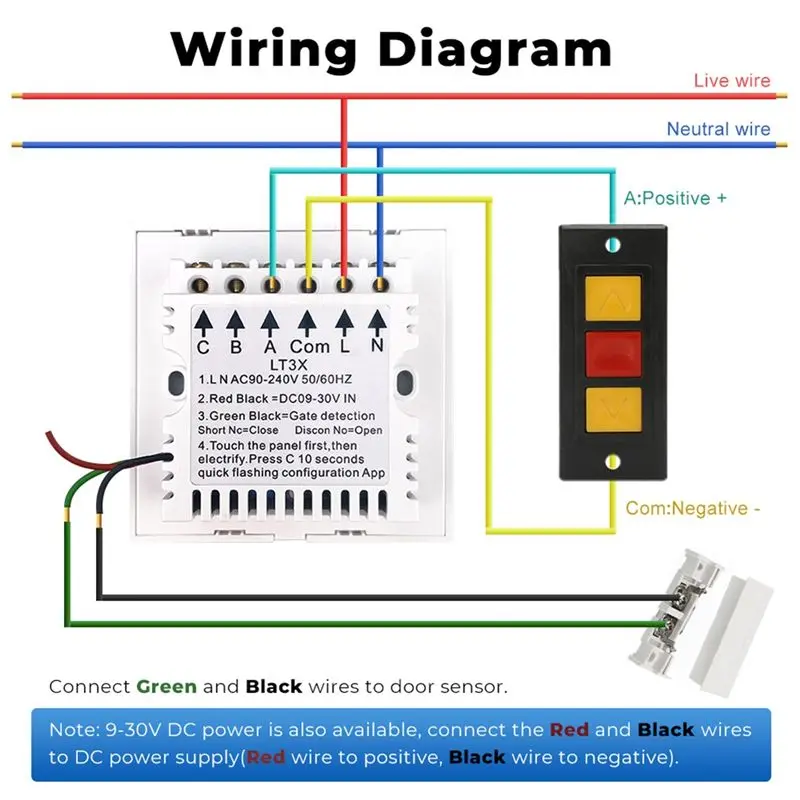 Wiring Diagram

Live wire

Neutral wire

A:Positive +

C B A Com L N

LT3X

1.L N AC90-240V 50/60HZ

2.Red Black =DC09-30V IN

3.Green Black=Gate detection
Short Nc=Close Discon No=Open

4.Touch the panel first,then electrify.Press C 10 seconds quick flashing configuration App

Com:Negative -

Connect Green and Black wires to door sensor.

Note: 9-30V DC power is also available, connect the Red and Black wires to DC power supply(Red wire to positive, Black wire to negative).