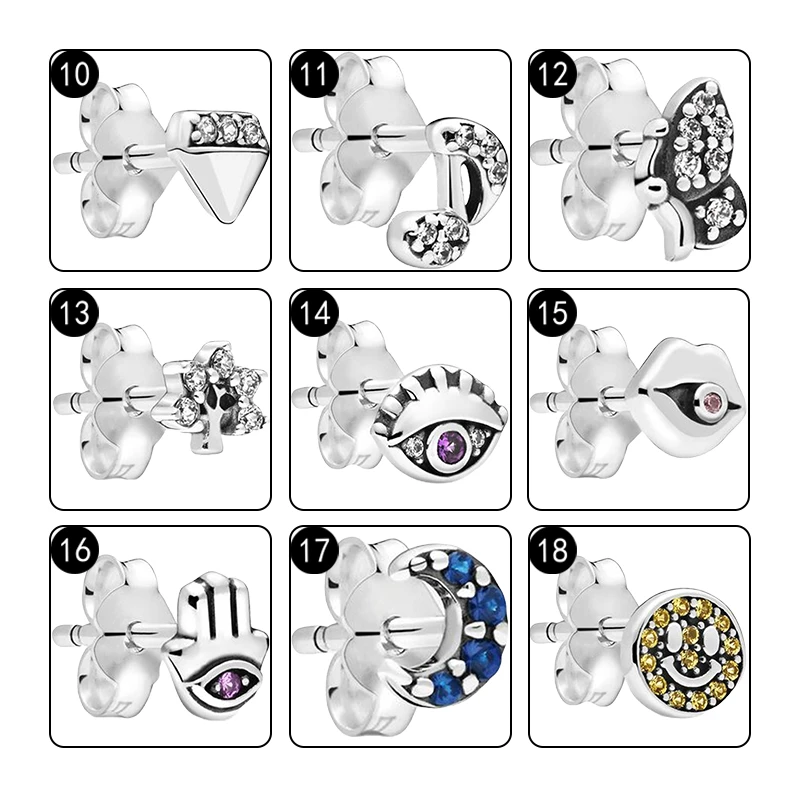 10

11

12

13

14

15

16

17

18