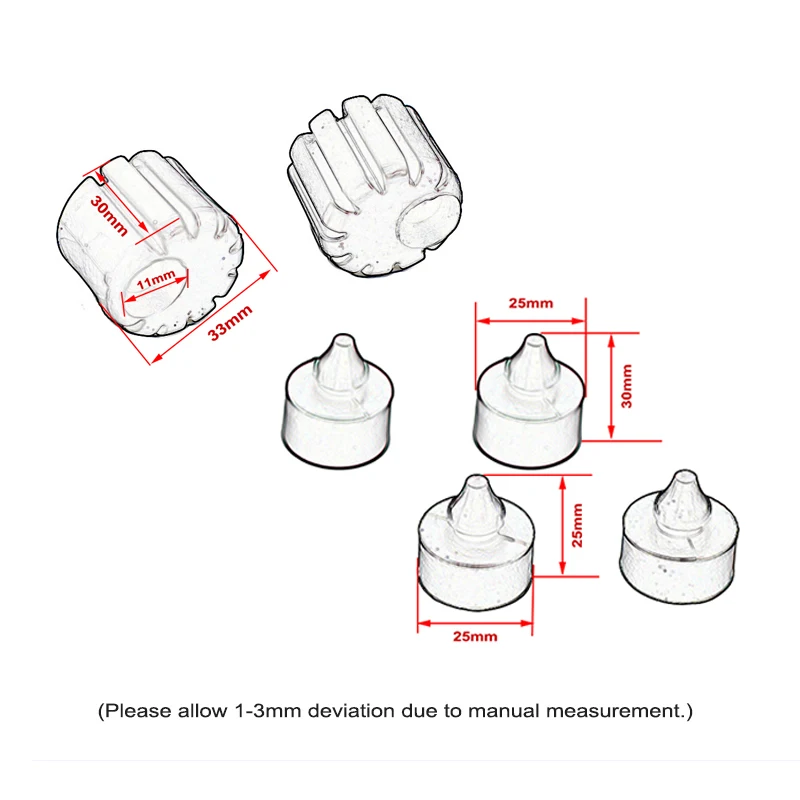 30mm
11mm
33mm
25mm
30mm
25mm
25mm

(Please allow 1-3mm deviation due to manual measurement.)