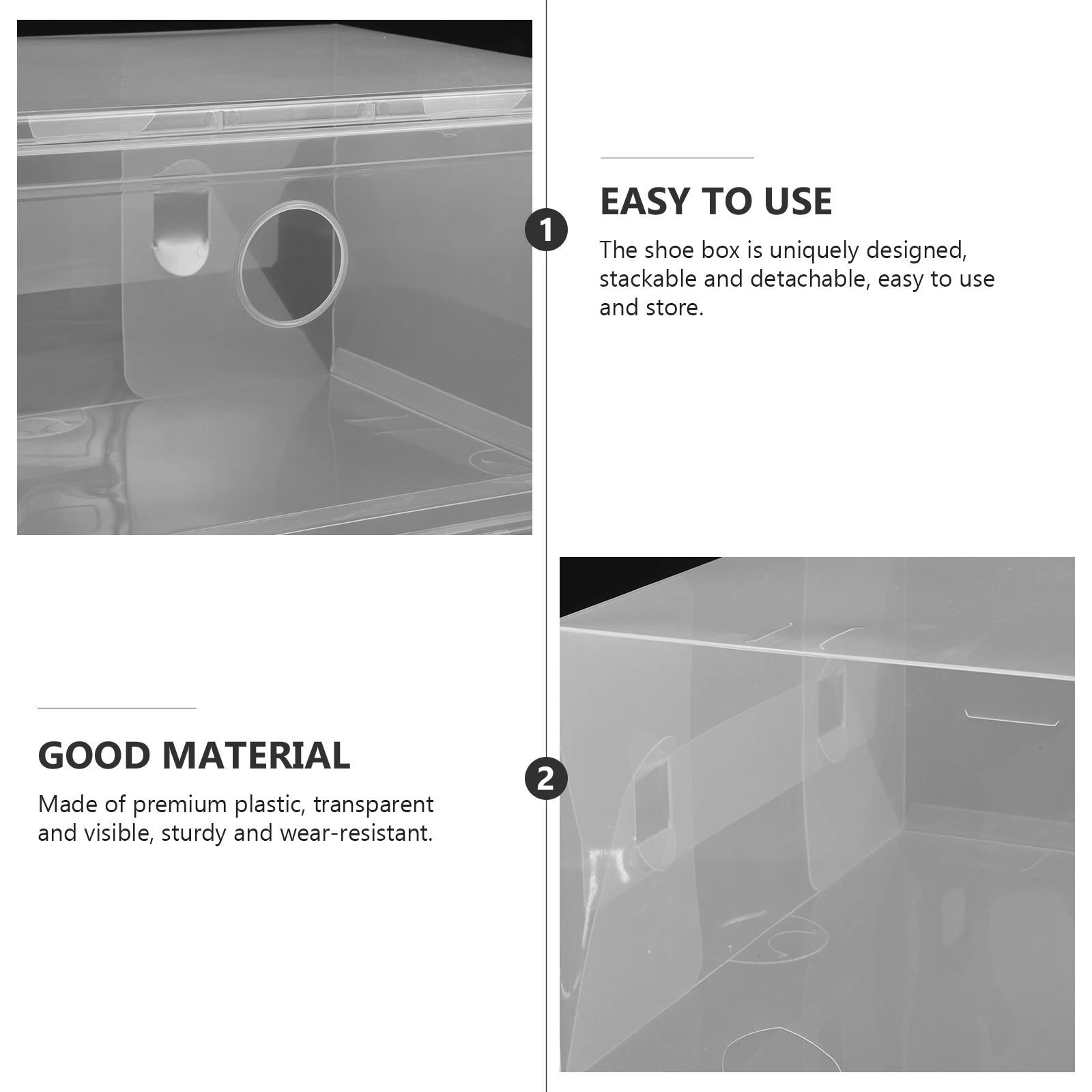 1

EASY TO USE

The shoe box is uniquely designed, stackable and detachable, easy to use and store.

GOOD MATERIAL

Made of premium plastic, transparent and visible, sturdy and wear-resistant.

2