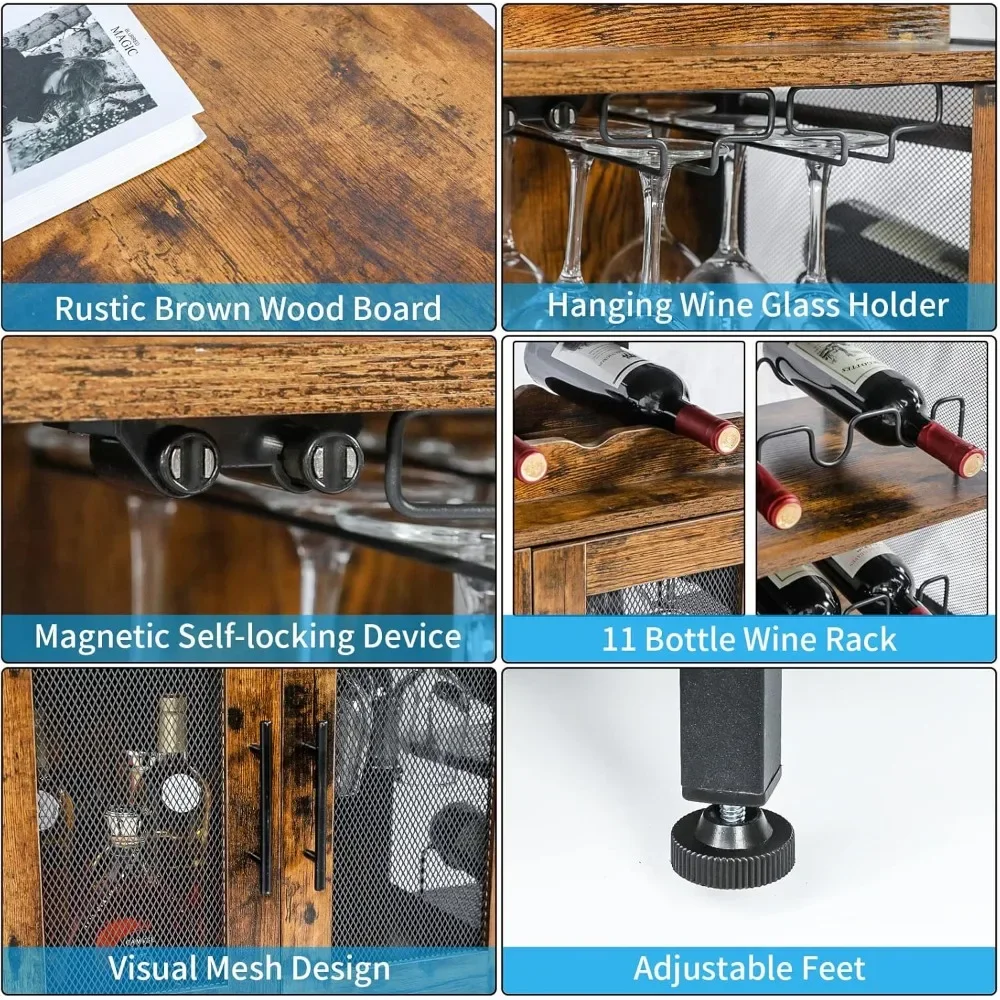 MAGIC

Rustic Brown Wood Board

Hanging Wine Glass Holder

Magnetic Self-locking Device

11 Bottle Wine Rack

Visual Mesh Design

Adjustable Feet