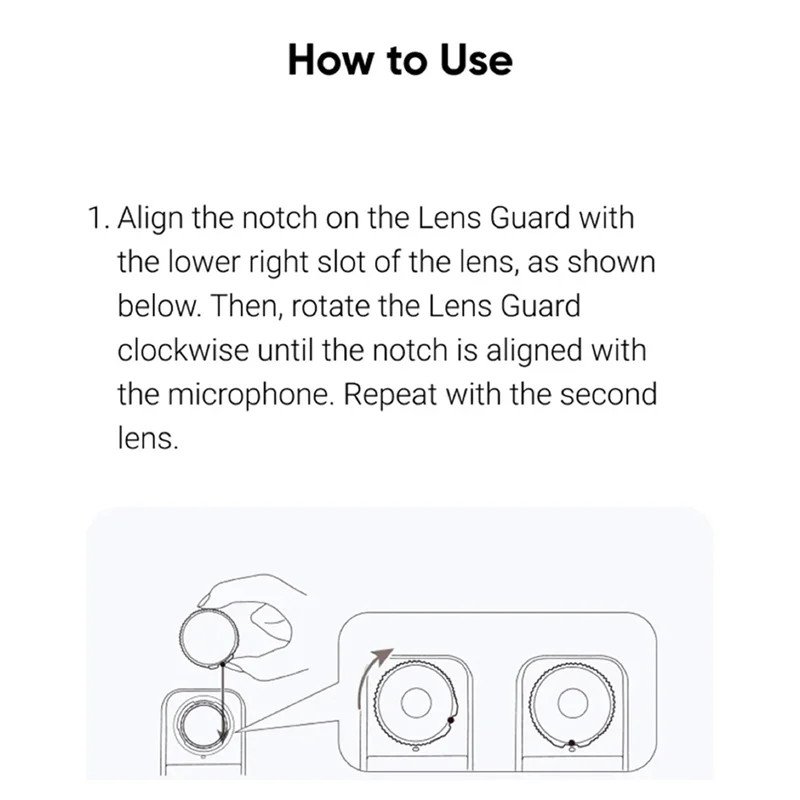 How to Use

1. Align the notch on the Lens Guard with the lower right slot of the lens, as shown below. Then, rotate the Lens Guard clockwise until the notch is aligned with the microphone. Repeat with the second lens.