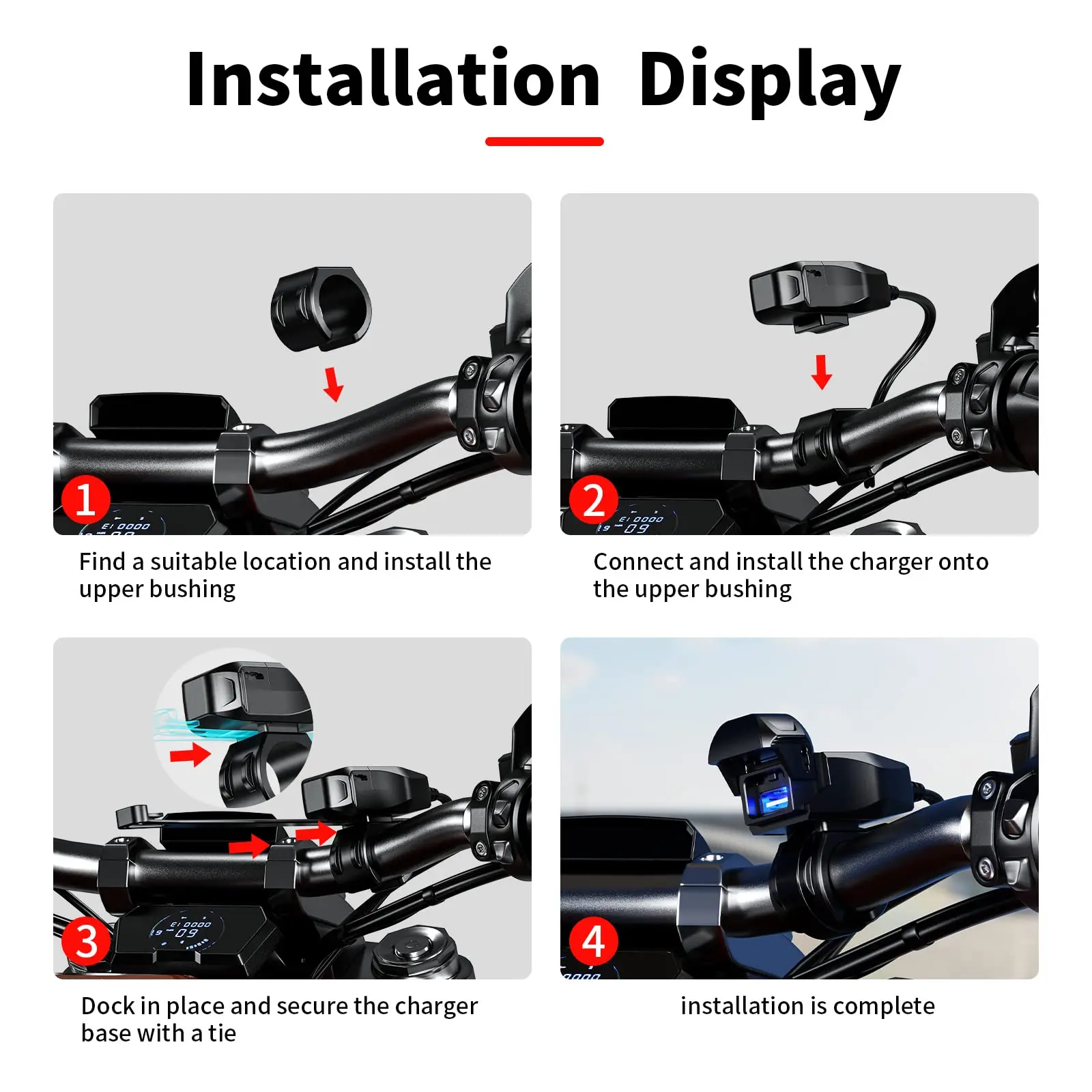 Installation Display

1

Find a suitable location and install the upper bushing

2

Connect and install the charger onto the upper bushing

3

Dock in place and secure the charger base with a tie

4

installation is complete