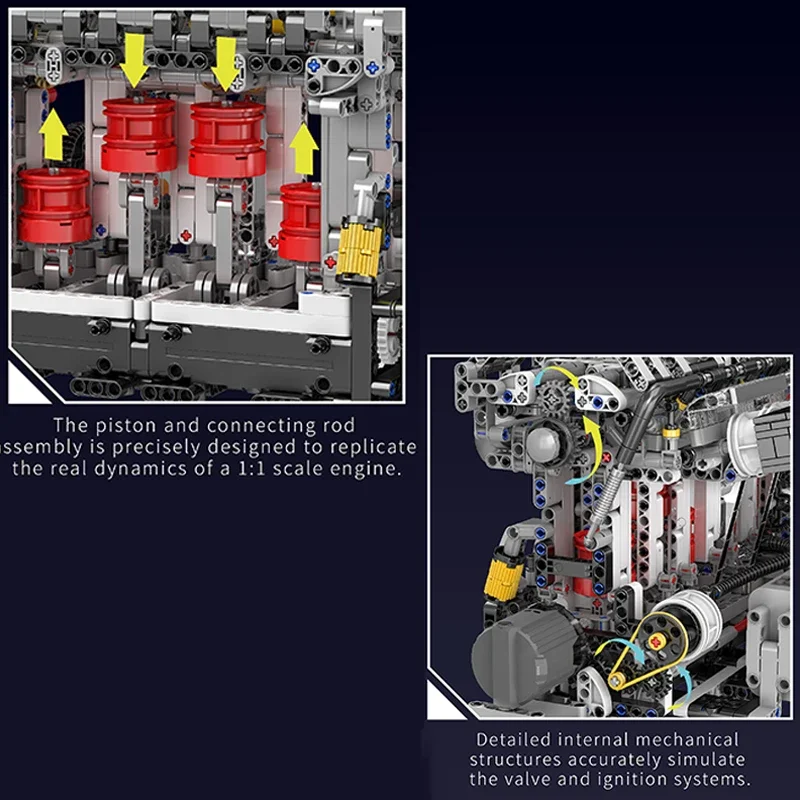 The piston and connecting rod ssembly is precisely designed to replicate the real dynamics of a 1:1 scale engine.

Detailed internal mechanical structures accurately simulate the valve and ignition systems.