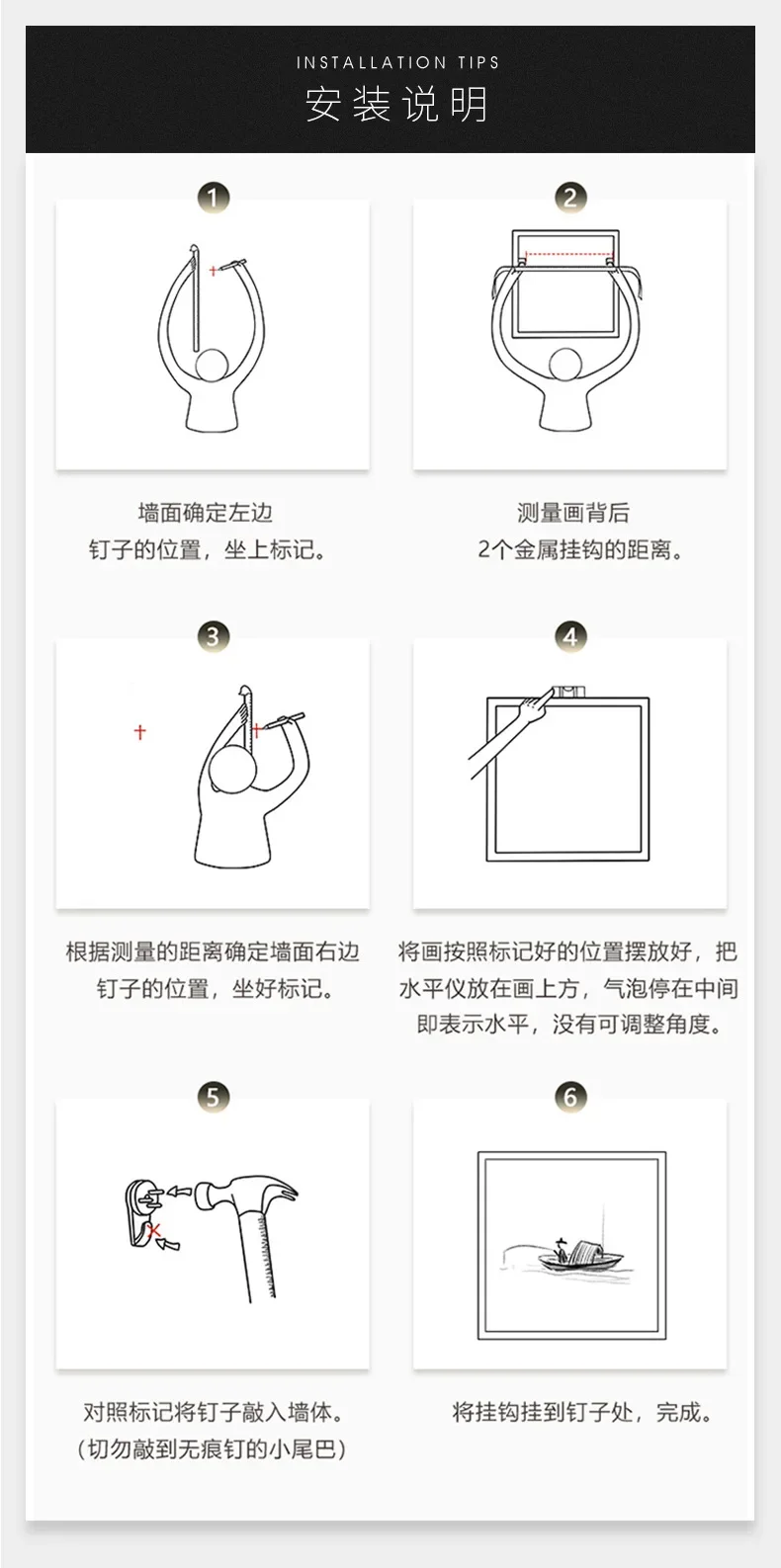 INSTALLATION TIPS
安装说明

1

墙面确定左边
钉子的位置，坐上标记。

2

测量画背后
2个金属挂钩的距离。

3

根据测量的距离确定墙面右边
钉子的位置，坐好标记。

4

将画按照标记好的位置摆放好，把
水平仪放在画上方，气泡停在中间
即表示水平，没有可调整角度。

5

对照标记将钉子敲入墙体。
（切勿敲到无痕钉的小尾巴）

6

将挂钩挂到钉子处，完成。