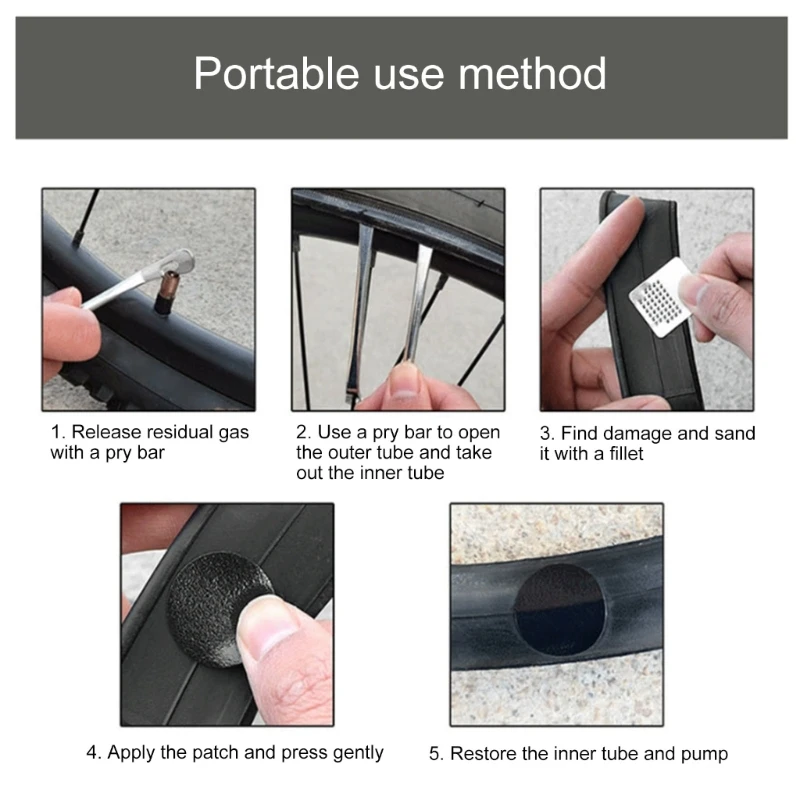 Portable use method

1. Release residual gas with a pry bar

2. Use a pry bar to open the outer tube and take out the inner tube

3. Find damage and sand it with a fillet

4. Apply the patch and press gently

5. Restore the inner tube and pump