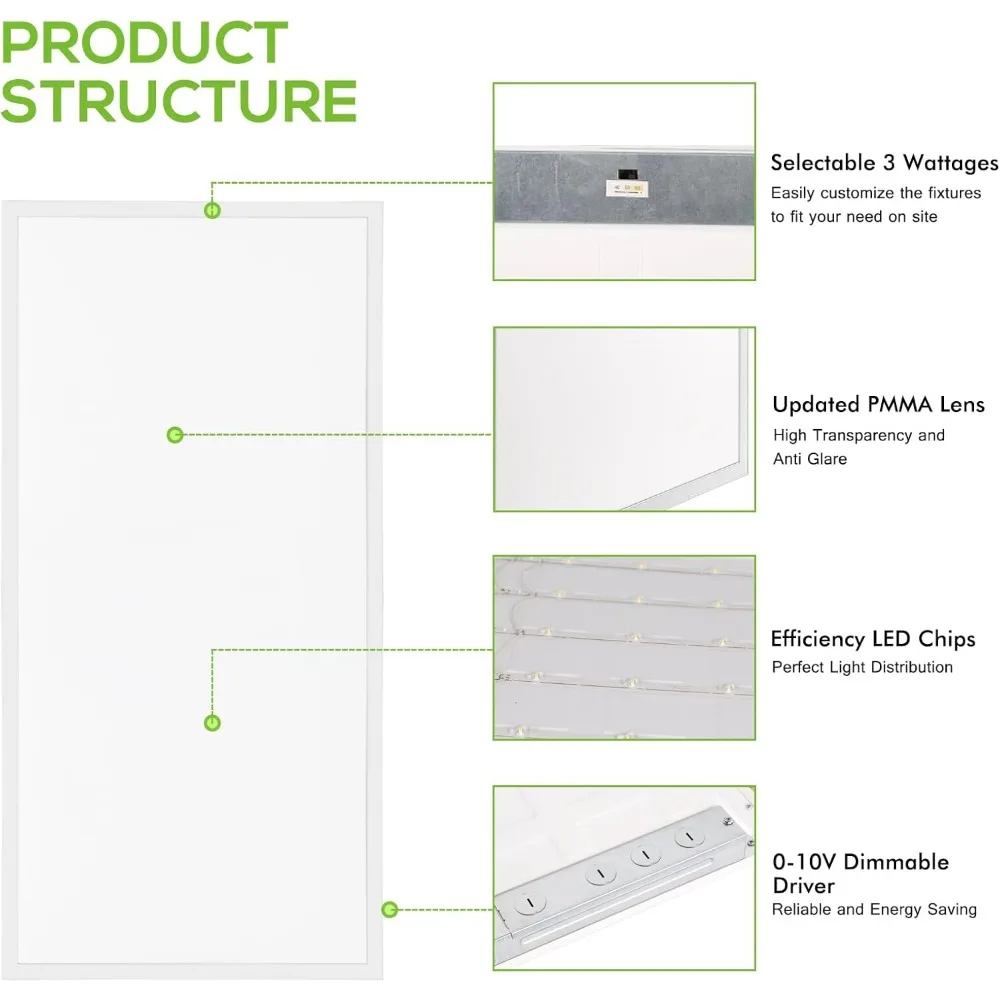 PRODUCT STRUCTURE

Selectable 3 Wattages
Easily customize the fixtures to fit your need on site

Updated PMMA Lens
High Transparency and Anti Glare

Efficiency LED Chips
Perfect Light Distribution

0-10V Dimmable Driver
Reliable and Energy Saving