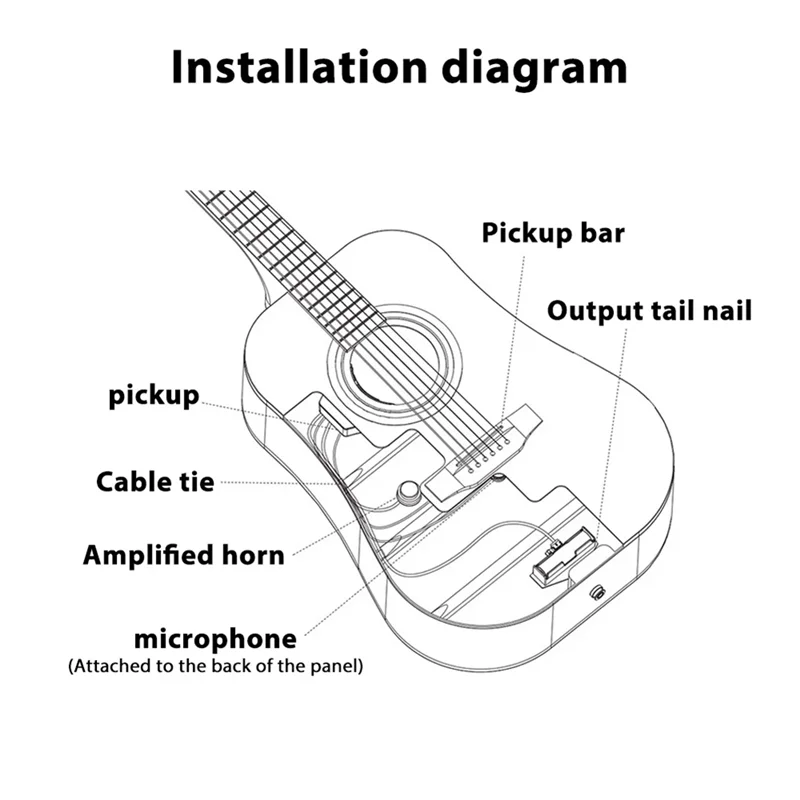 Installation diagram

Pickup bar

Output tail nail

pickup

Cable tie

Amplified horn

microphone
(Attached to the back of the panel)