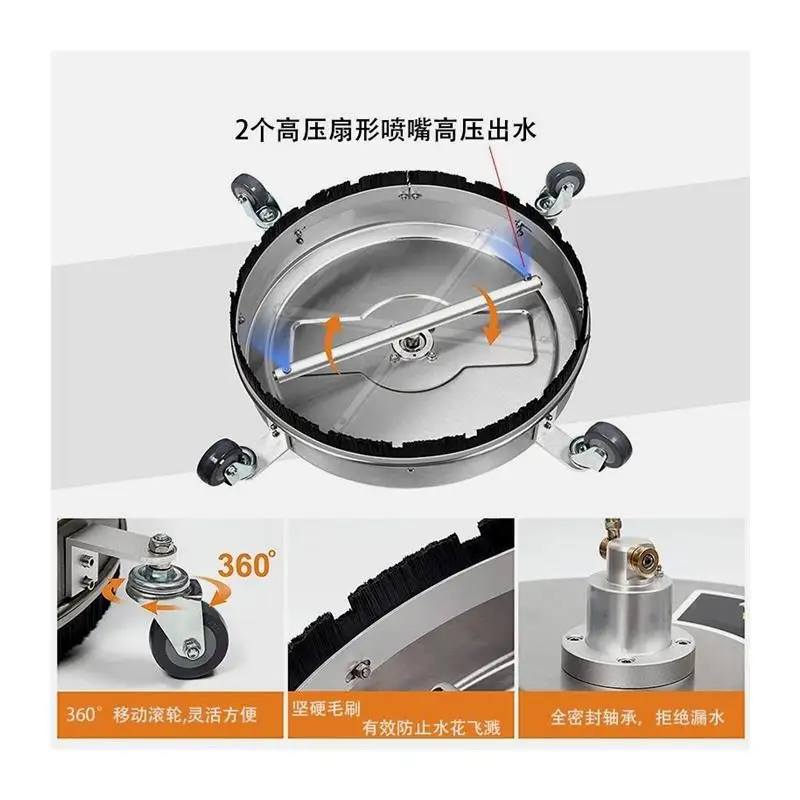 2个高压扇形喷嘴高压出水

360°

360° 移动滚轮,灵活方便

坚硬毛刷
有效防止水花飞溅

全密封轴承, 拒绝漏水