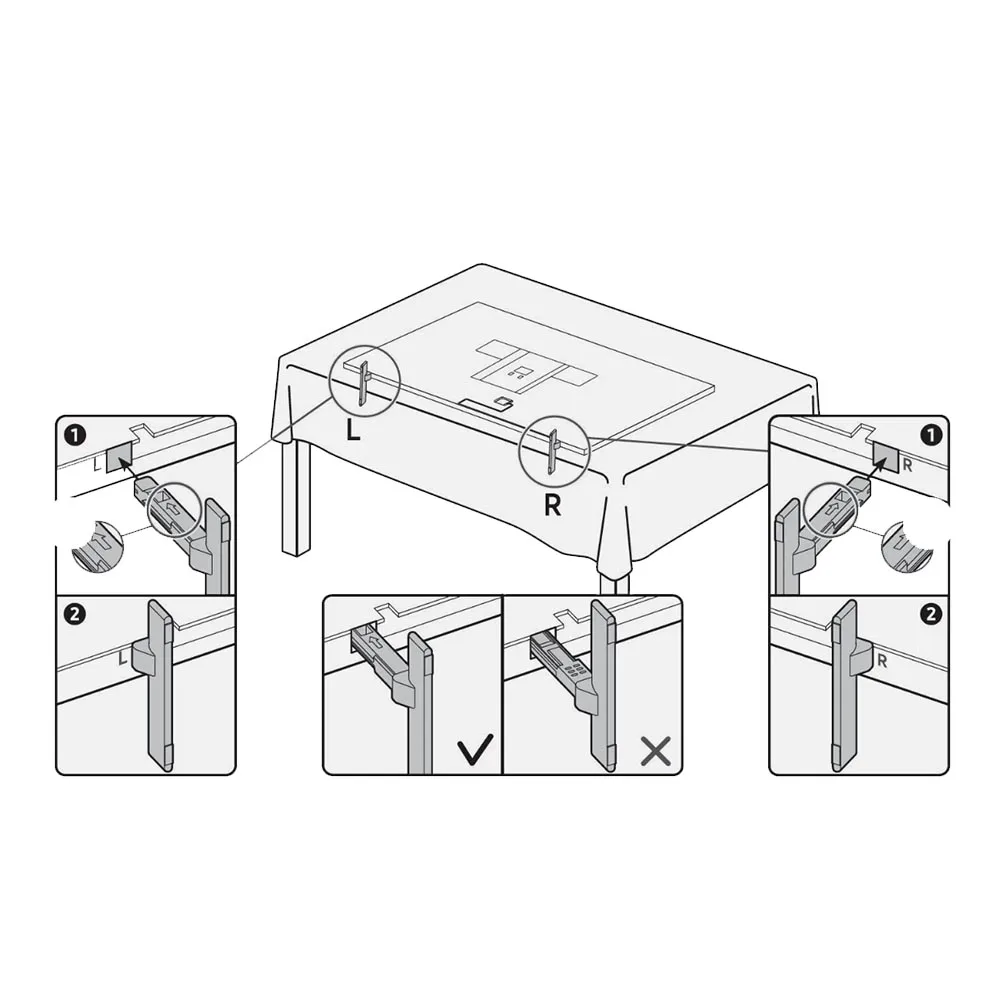 L
R
1
L
2
L
1
R
2
R