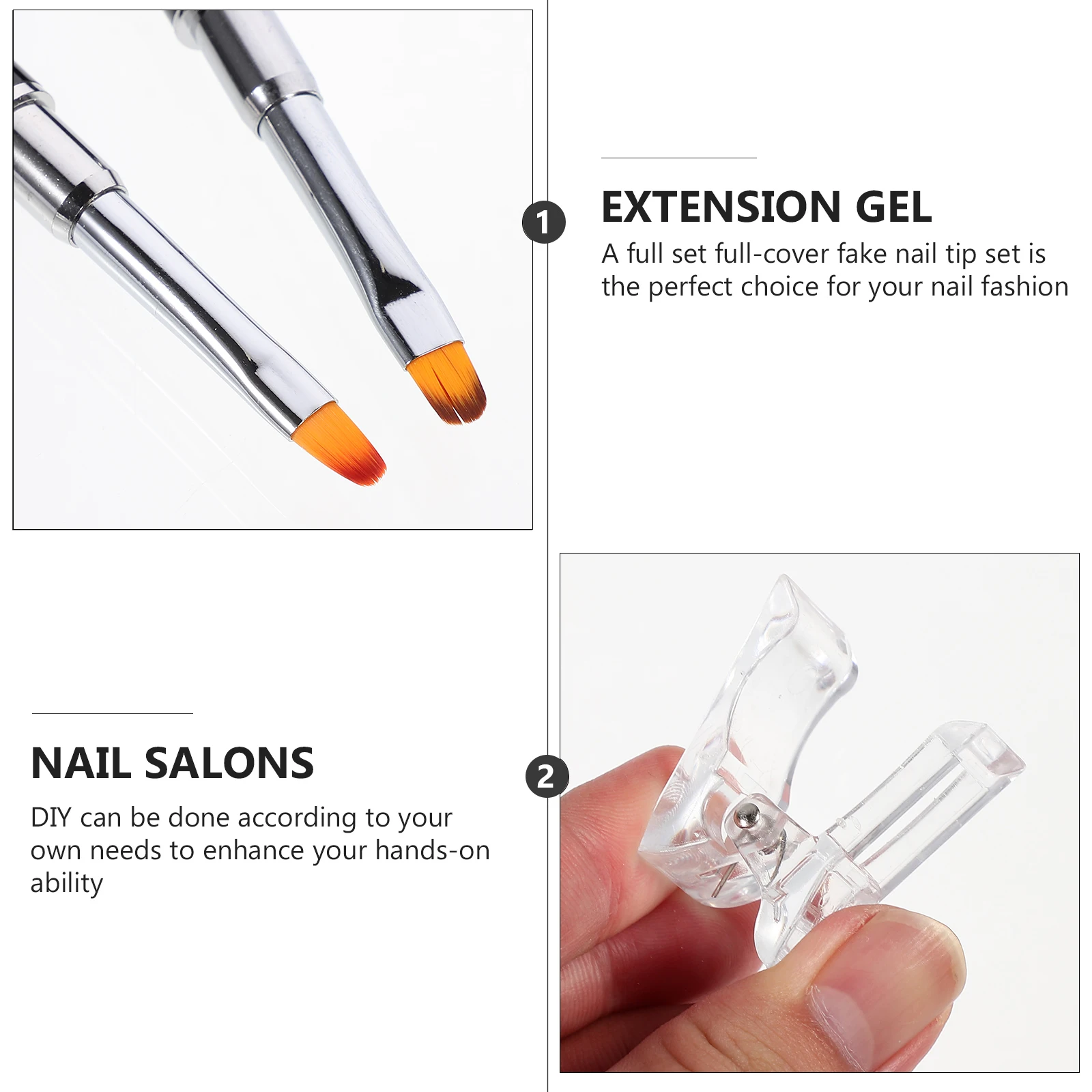 1

EXTENSION GEL

A full set full-cover fake nail tip set is the perfect choice for your nail fashion

NAIL SALONS

DIY can be done according to your own needs to enhance your hands-on ability

2