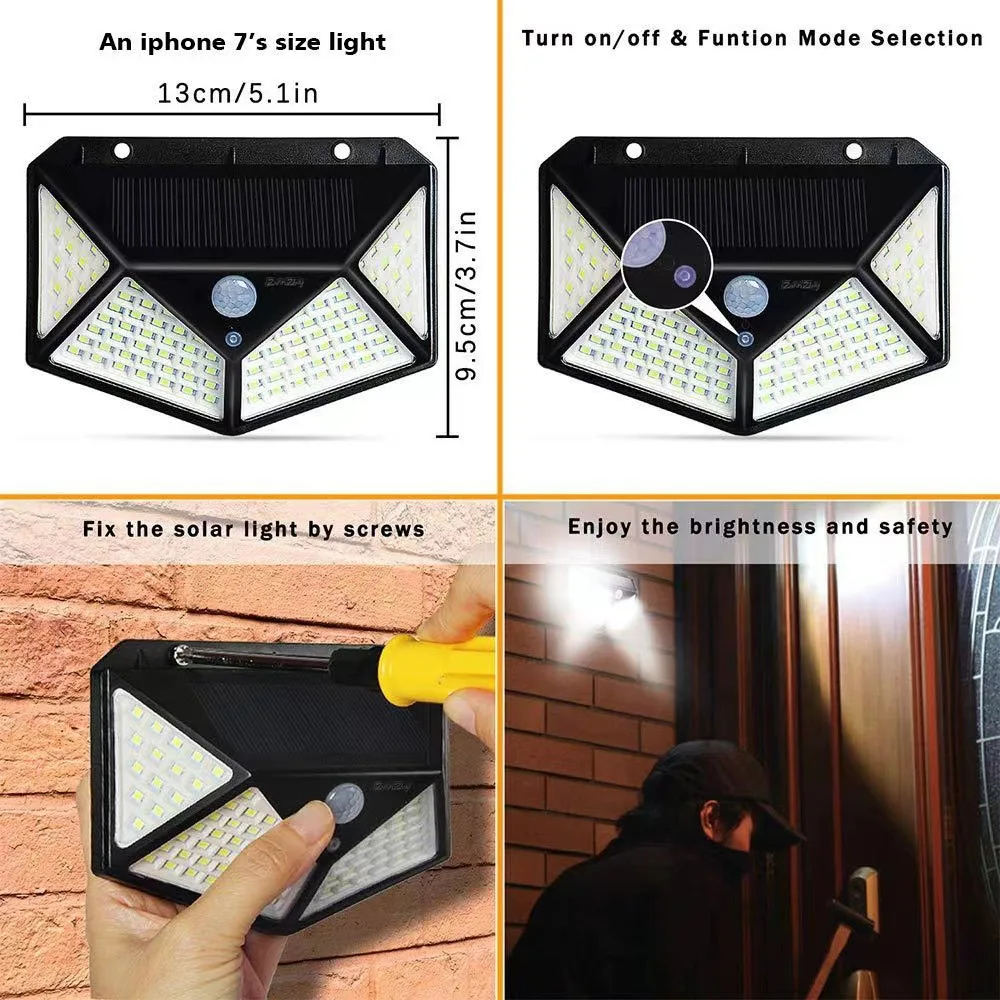 An iphone 7's size light

13cm/5.1in

9.5cm/3.7in

Turn on/off & Funtion Mode Selection

Fix the solar light by screws

Enjoy the brightness and safety