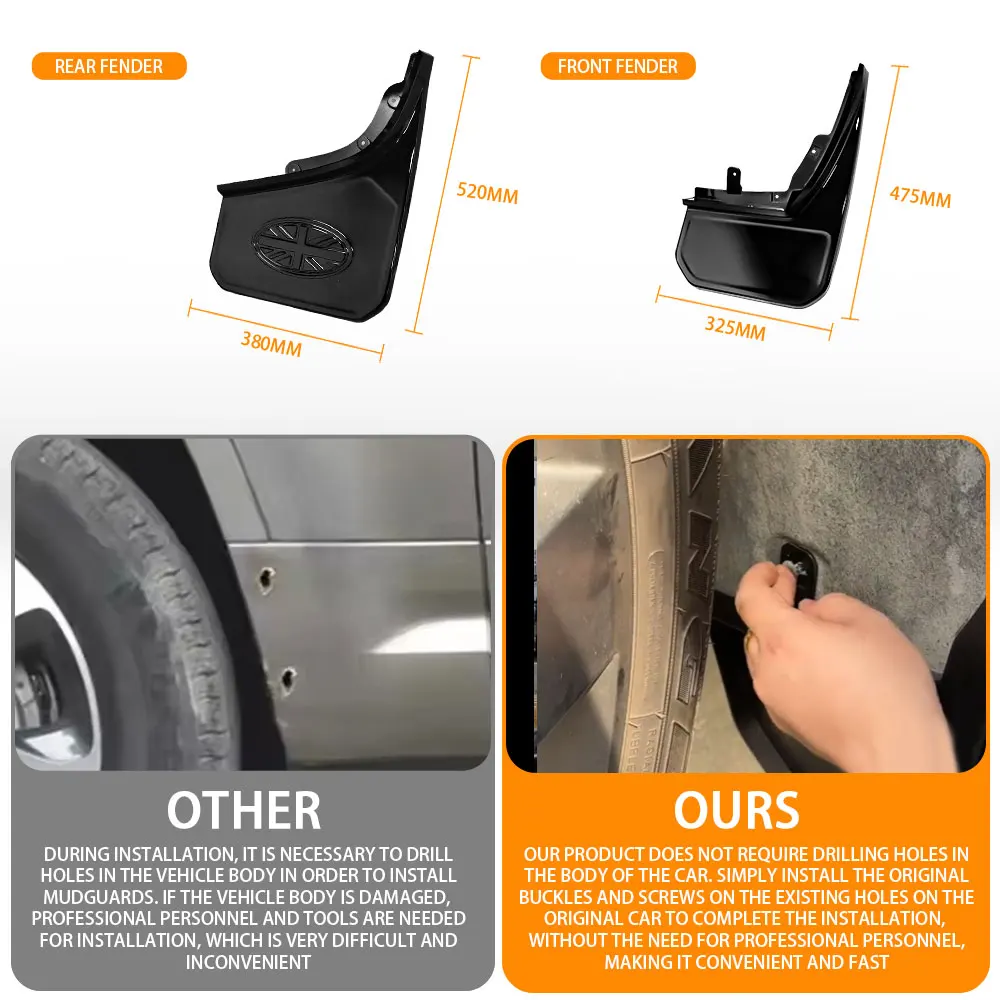 REAR FENDER

520MM

380MM

FRONT FENDER

475MM

325MM

OTHER

DURING INSTALLATION, IT IS NECESSARY TO DRILL HOLES IN THE VEHICLE BODY IN ORDER TO INSTALL MUDGUARDS. IF THE VEHICLE BODY IS DAMAGED, PROFESSIONAL PERSONNEL AND TOOLS ARE NEEDED FOR INSTALLATION, WHICH IS VERY DIFFICULT AND INCONVENIENT

OURS

OUR PRODUCT DOES NOT REQUIRE DRILLING HOLES IN THE BODY OF THE CAR. SIMPLY INSTALL THE ORIGINAL BUCKLES AND SCREWS ON THE EXISTING HOLES ON THE ORIGINAL CAR TO COMPLETE THE INSTALLATION, WITHOUT THE NEED FOR PROFESSIONAL PERSONNEL, MAKING IT CONVENIENT AND FAST