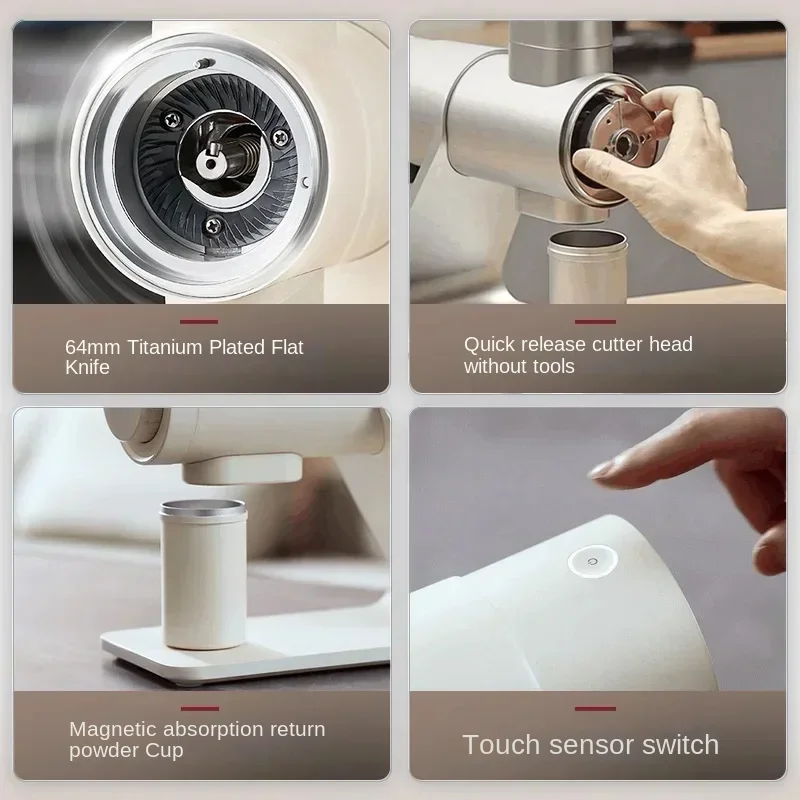 64mm Titanium Plated Flat Knife

Quick release cutter head without tools

Magnetic absorption return powder Cup

Touch sensor switch