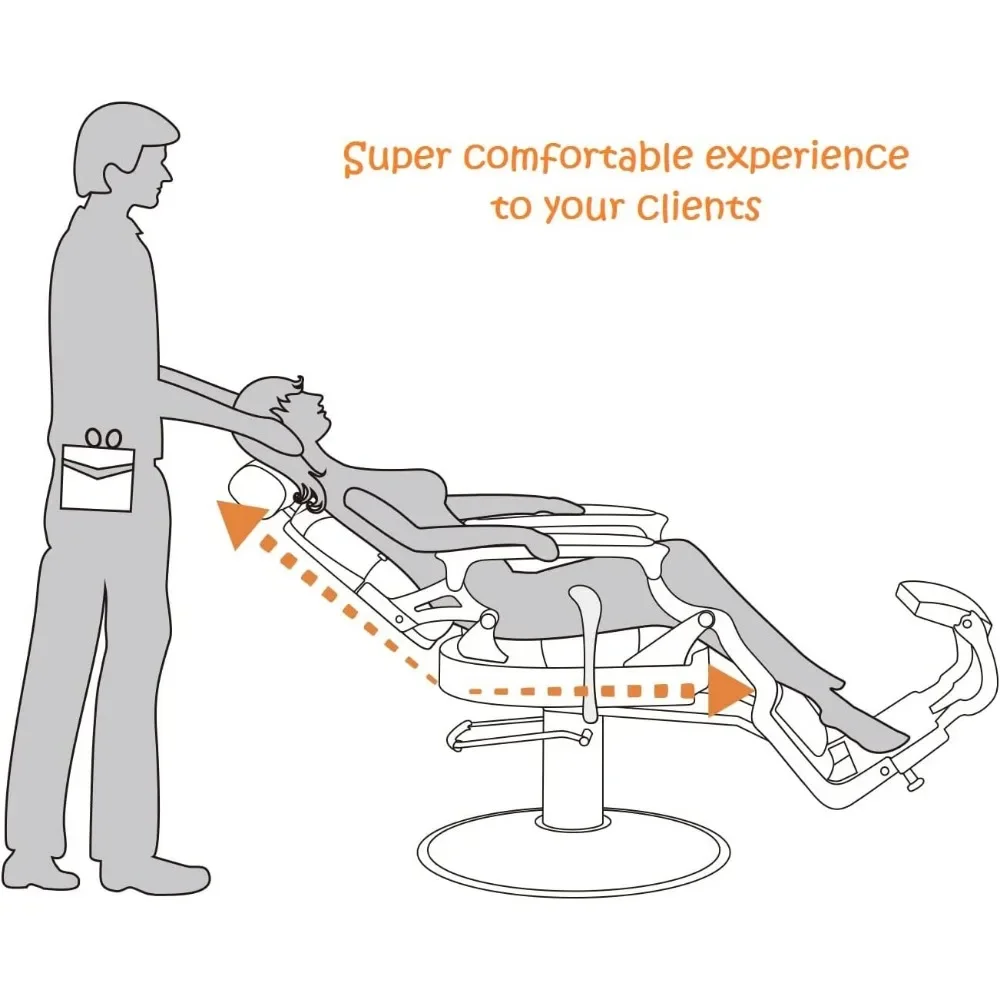 Super comfortable experience to your clients