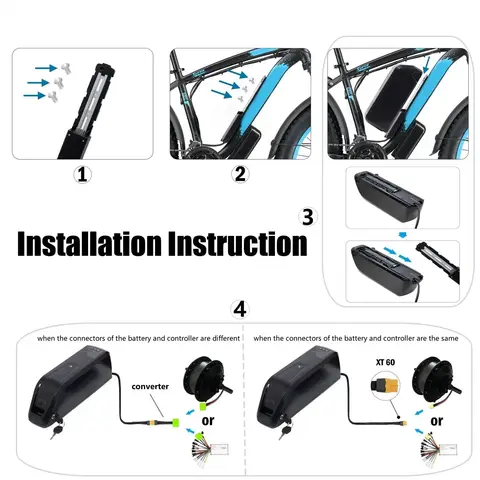 1

2

3

Installation Instruction

4

when the connectors of the battery and controller are different

converter

or

when the connectors of the battery and controller are the same

XT 60

or