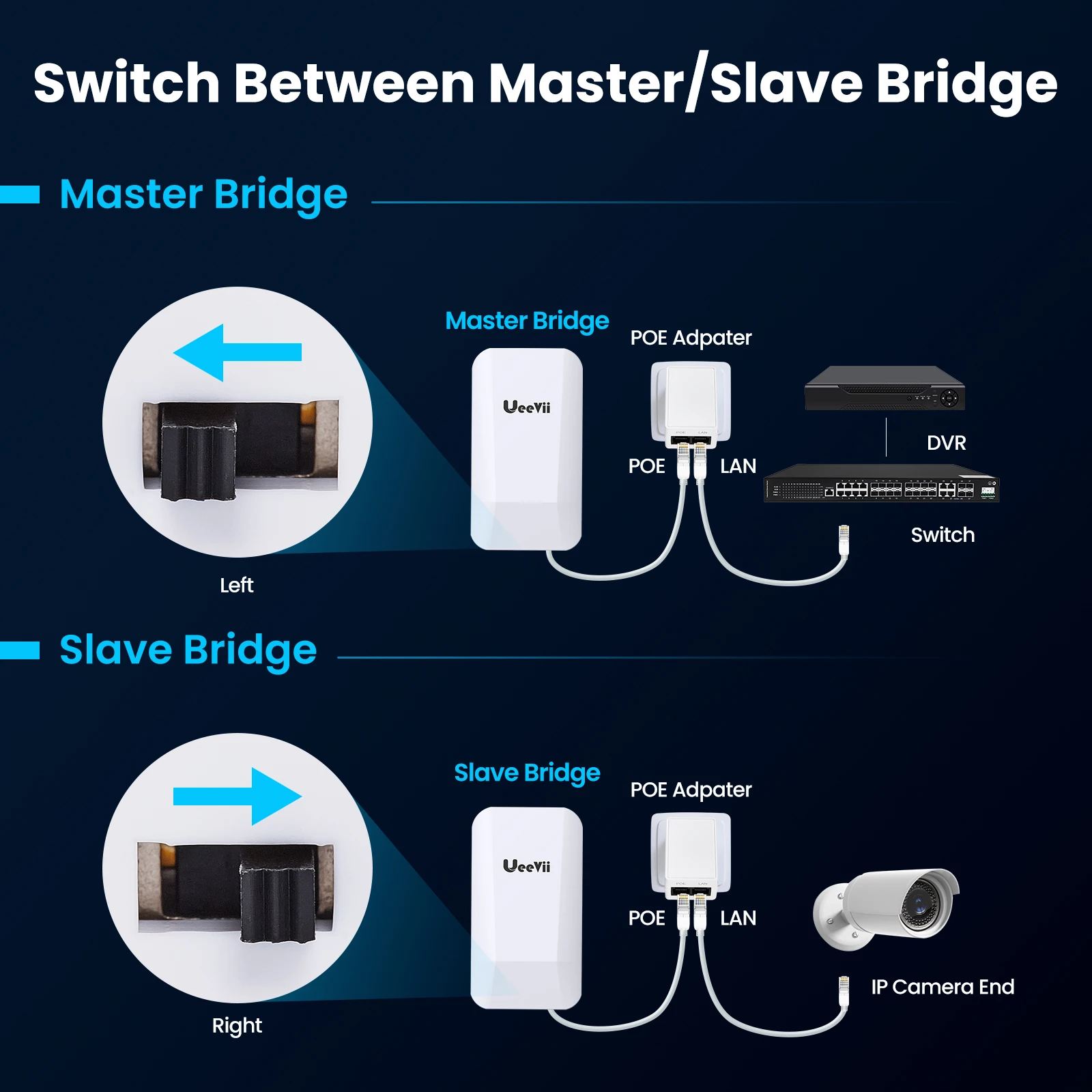 Switch Between Master/Slave Bridge

Master Bridge

Left

Master Bridge

UeeVii

POE Adpater

POE

LAN

DVR

Switch

Slave Bridge

Right

Slave Bridge

UeeVii

POE Adpater

POE

LAN

IP Camera End