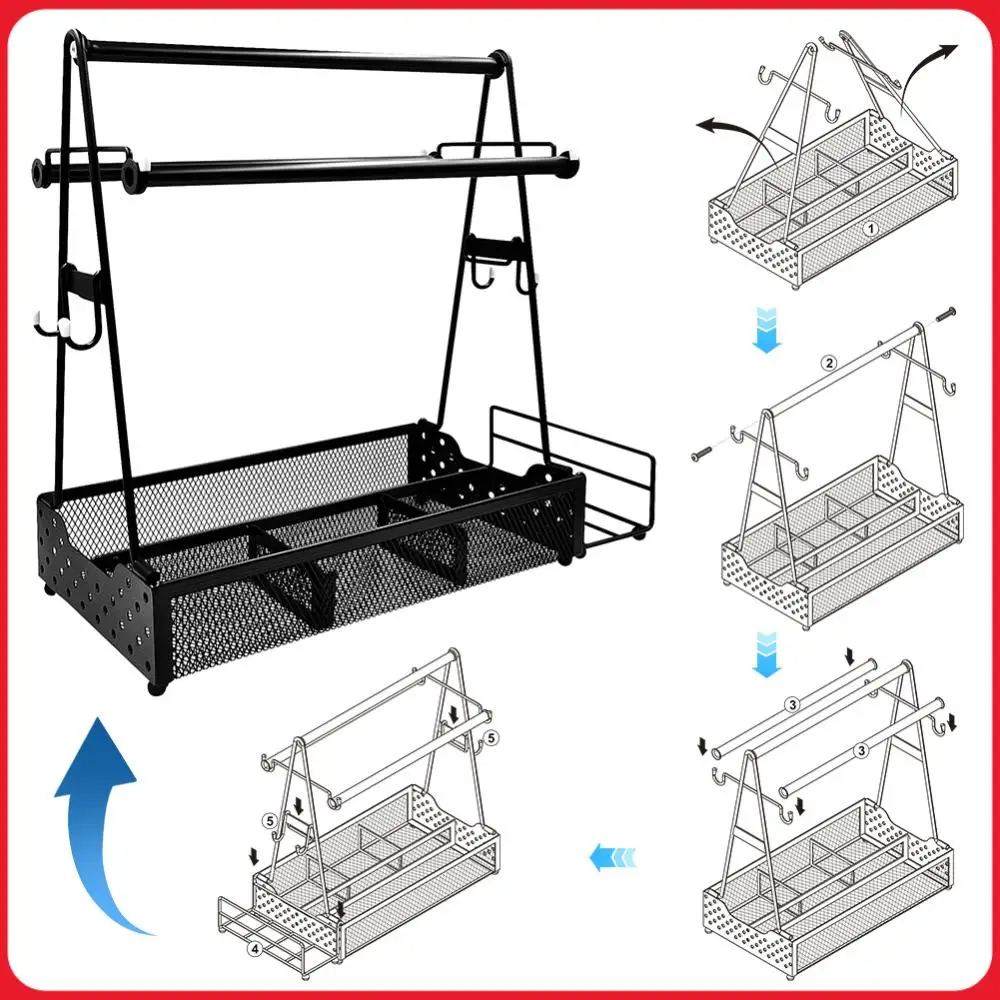 1

2

3

3

5

5

4