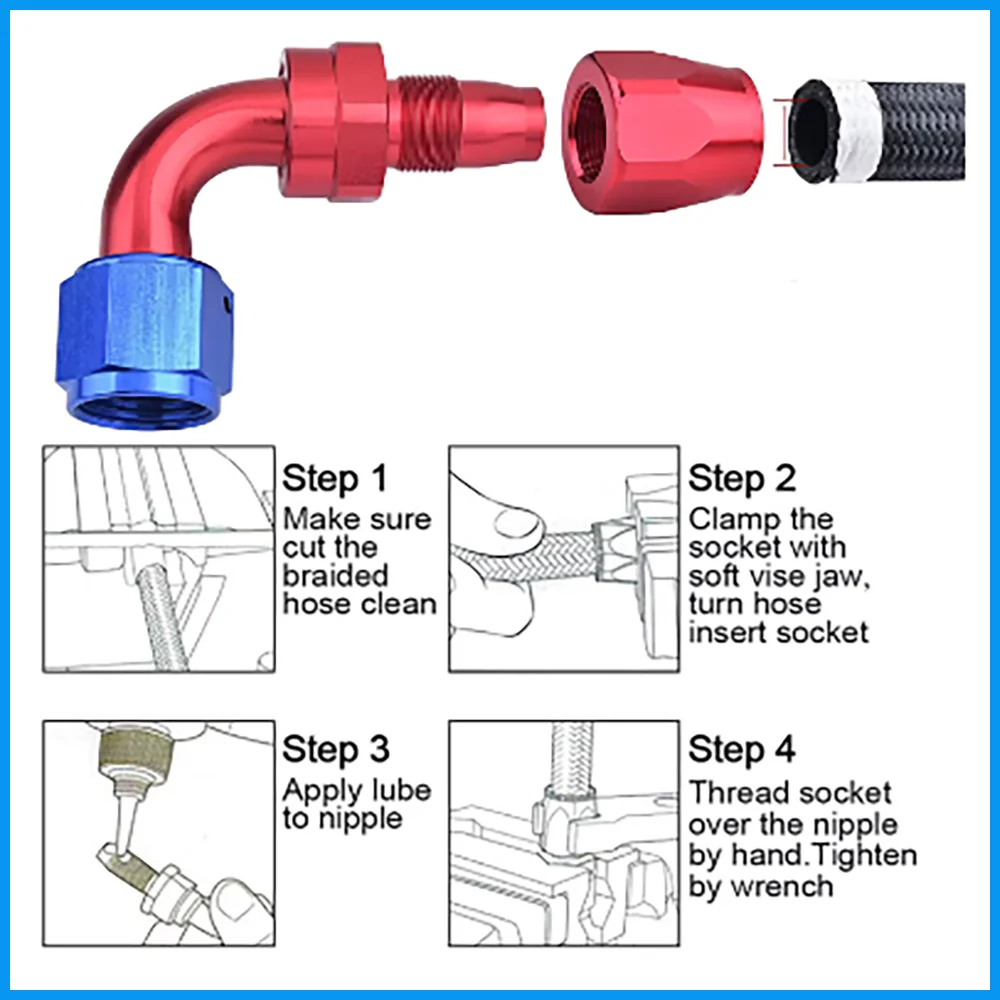 Step 1
Make sure cut the braided hose clean

Step 2
Clamp the socket with soft vise jaw, turn hose insert socket

Step 3
Apply lube to nipple

Step 4
Thread socket over the nipple by hand.Tighten by wrench