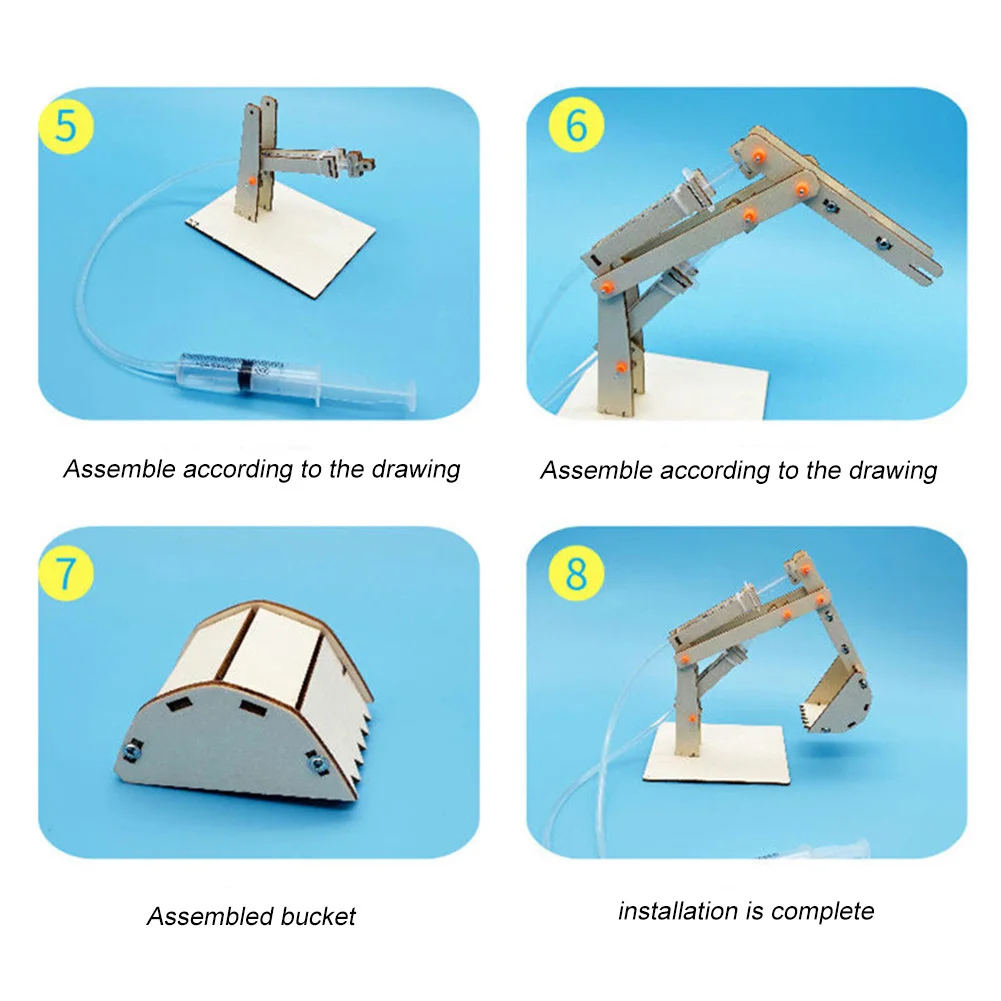 5

Assemble according to the drawing

6

Assemble according to the drawing

7

Assembled bucket

8

installation is complete