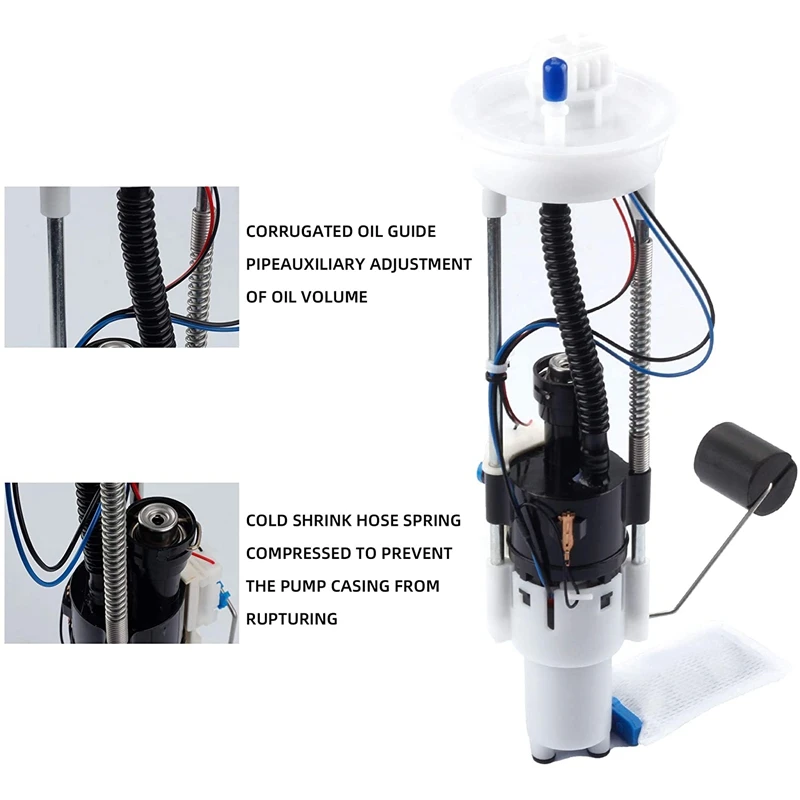 CORRUGATED OIL GUIDE PIPEAUXILIARY ADJUSTMENT OF OIL VOLUME

COLD SHRINK HOSE SPRING COMPRESSED TO PREVENT THE PUMP CASING FROM RUPTURING