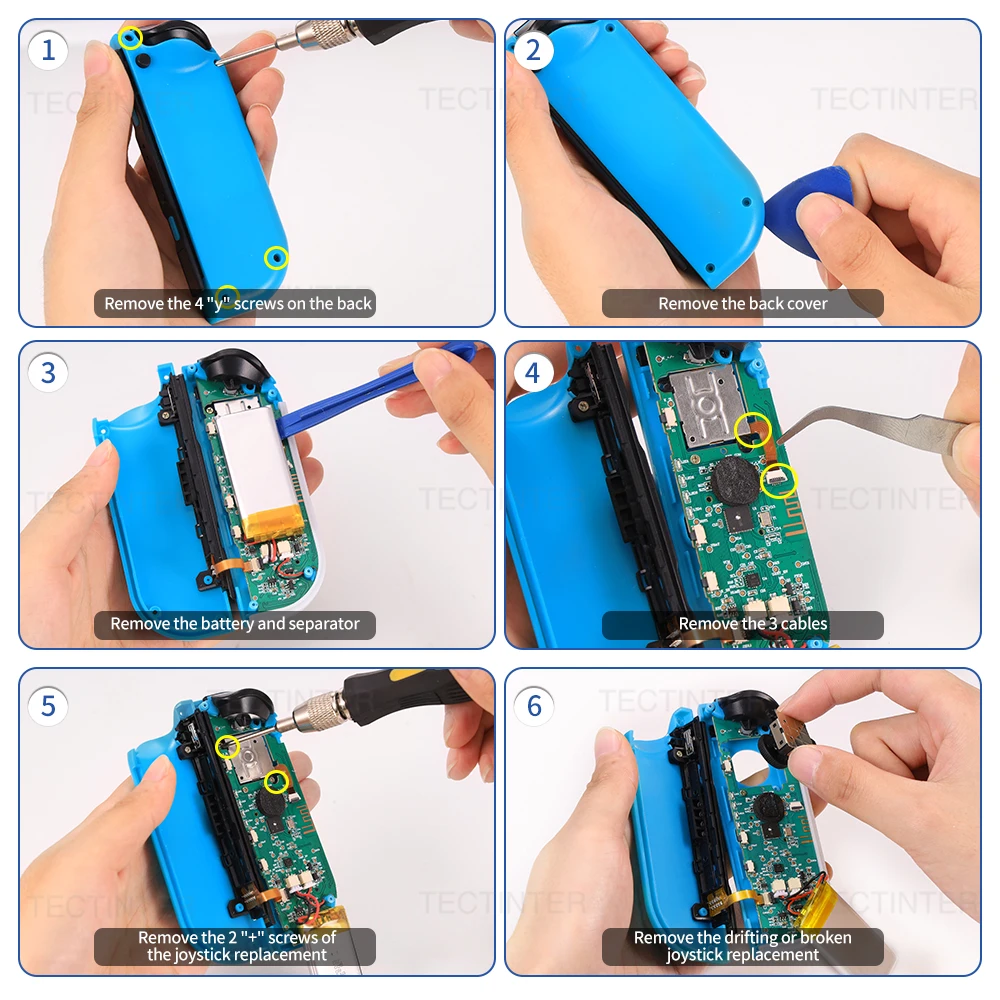 1
TECTINTER
Remove the 4 "y" screws on the back

2
TECTINTER
Remove the back cover

3
TECTINTER
Remove the battery and separator

4
TECTINTER
Remove the 3 cables

5
TECTINTER
Remove the 2 "+" screws of the joystick replacement

6
TECTINTER
Remove the drifting or broken joystick replacement