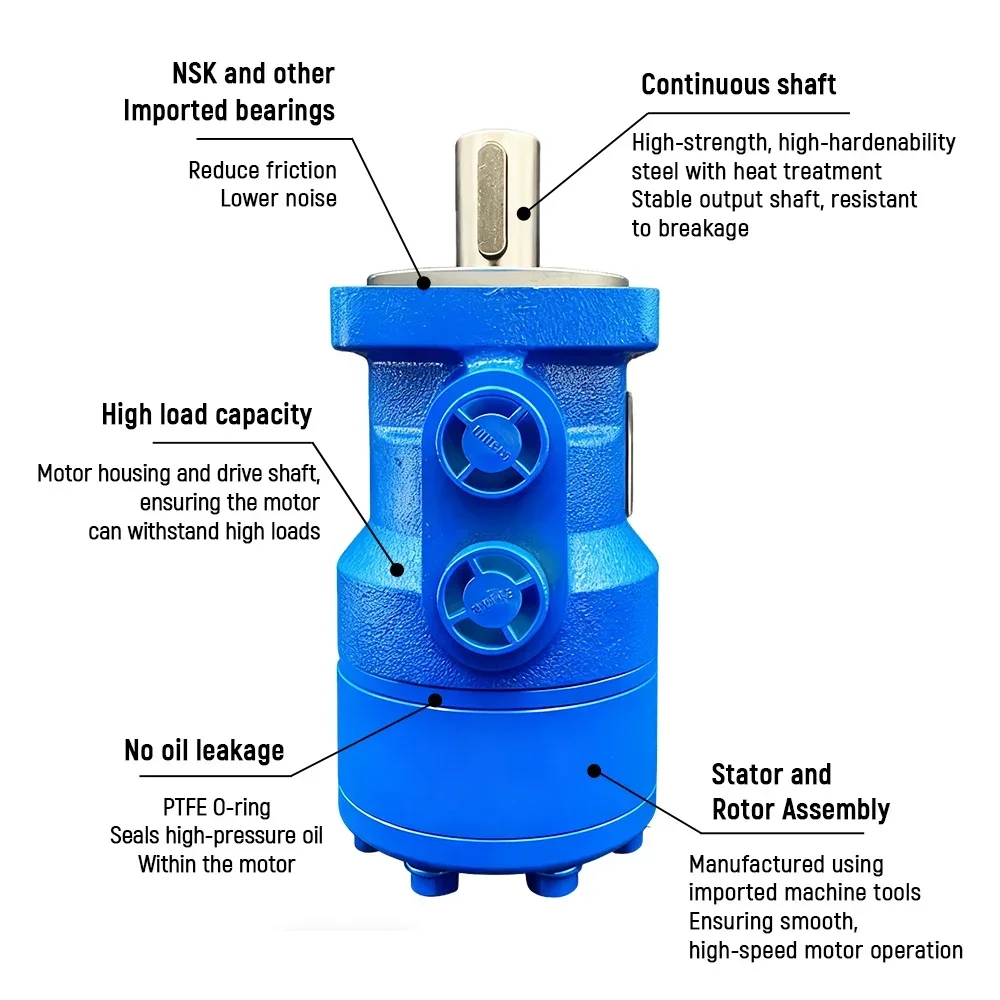 NSK and other
Imported bearings

Reduce friction
Lower noise

Continuous shaft

High-strength, high-hardenability steel with heat treatment
Stable output shaft, resistant to breakage

High load capacity

Motor housing and drive shaft, ensuring the motor can withstand high loads

No oil leakage

PTFE O-ring
Seals high-pressure oil
Within the motor

Stator and
Rotor Assembly

Manufactured using imported machine tools
Ensuring smooth, high-speed motor operation