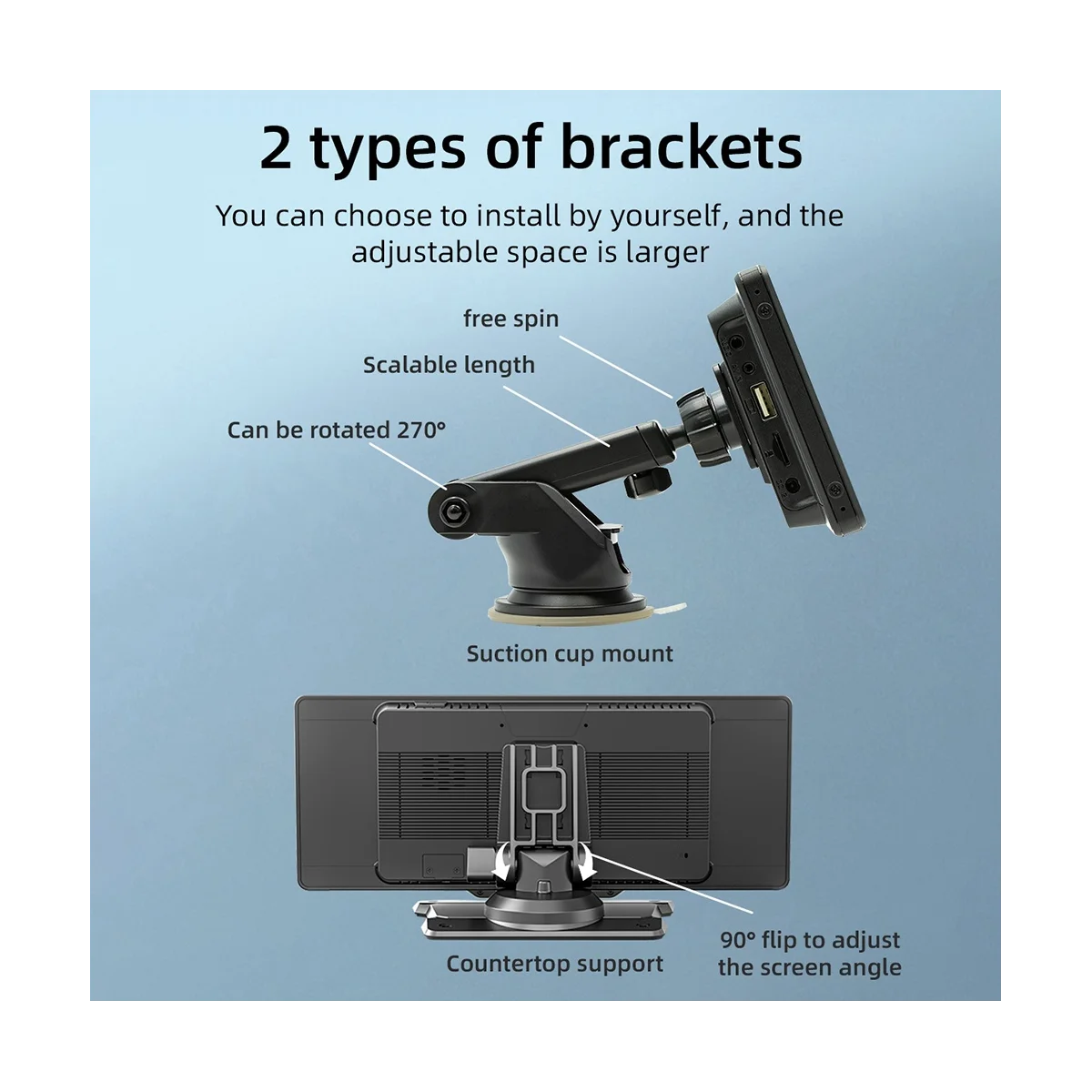 2 types of brackets

You can choose to install by yourself, and the adjustable space is larger

free spin

Scalable length

Can be rotated 270°

Suction cup mount

Countertop support

90° flip to adjust the screen angle