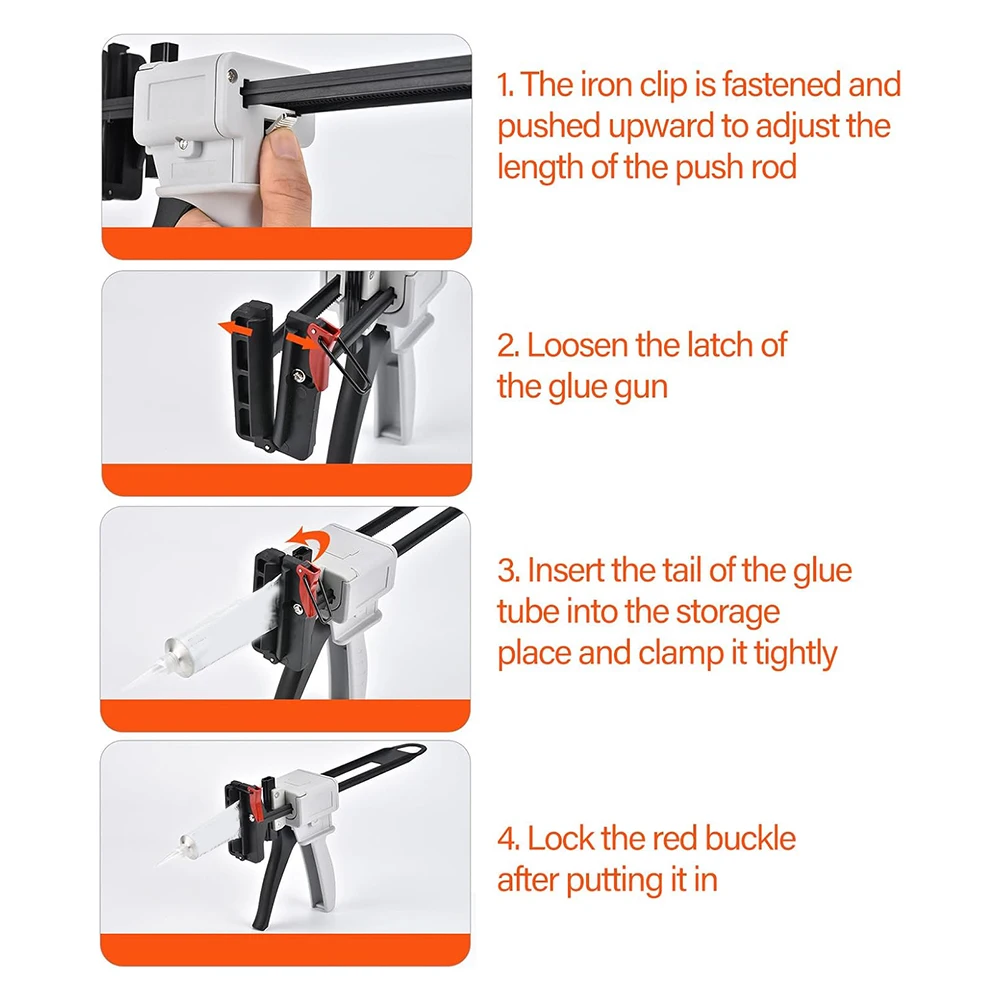 1. The iron clip is fastened and pushed upward to adjust the length of the push rod

2. Loosen the latch of the glue gun

3. Insert the tail of the glue tube into the storage place and clamp it tightly

4. Lock the red buckle after putting it in