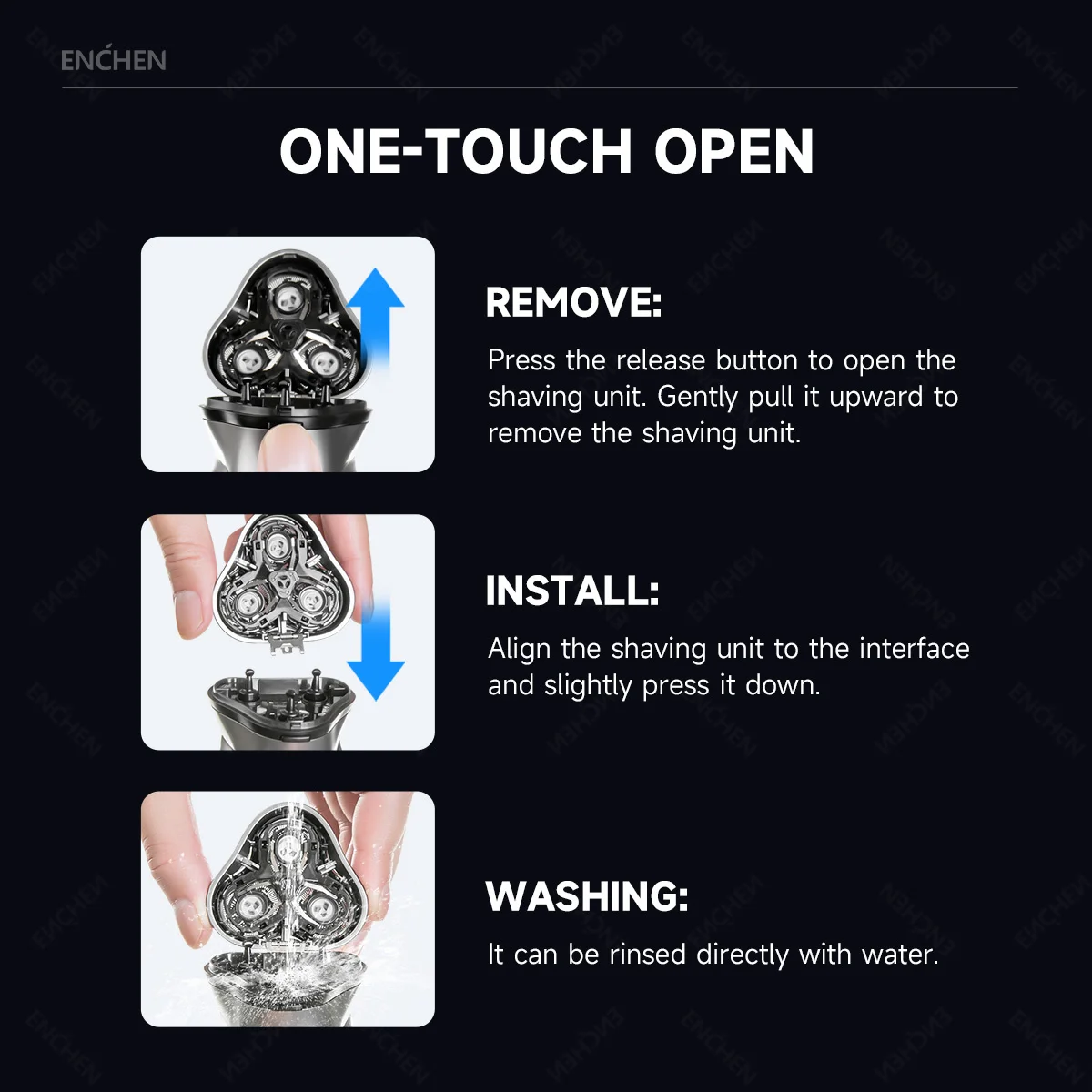 ENCHEN

ONE-TOUCH OPEN

REMOVE:

Press the release button to open the shaving unit. Gently pull it upward to remove the shaving unit.

INSTALL:

Align the shaving unit to the interface and slightly press it down.

WASHING:

It can be rinsed directly with water.