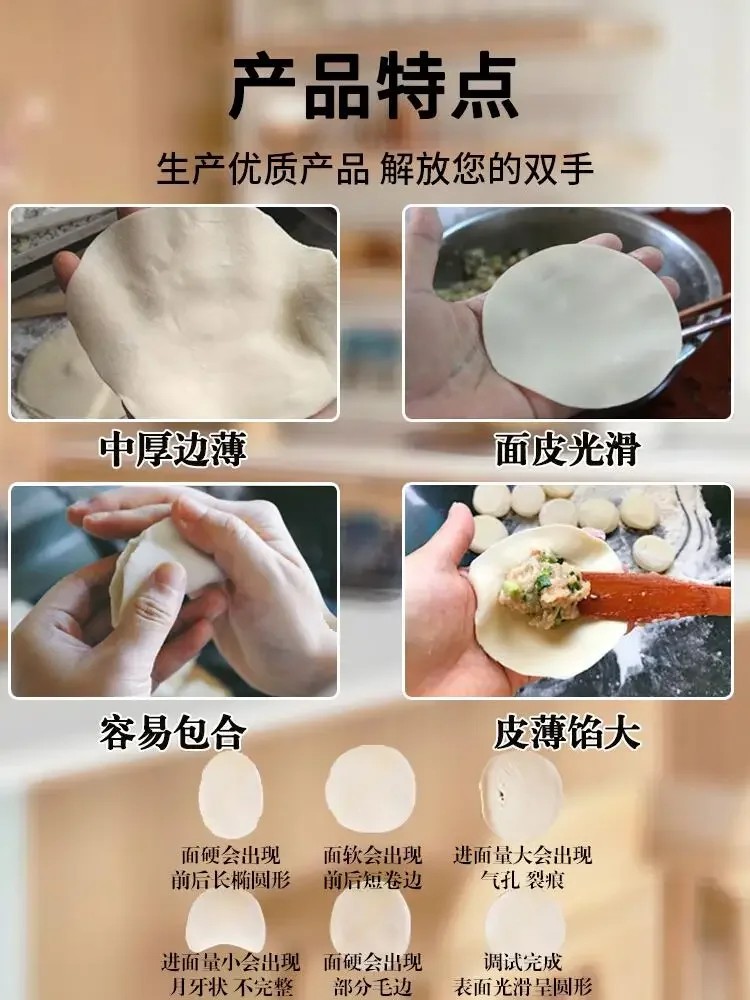 产品特点

生产优质产品 解放您的双手

中厚边薄

面皮光滑

容易包合

皮薄馅大

面硬会出现 前后长椭圆形

面软会出现 前后短卷边

进面量大会出现 气孔 裂痕

进面量小会出现 月牙状 不完整

面硬会出现 部分毛边

调试完成 表面光滑呈圆形