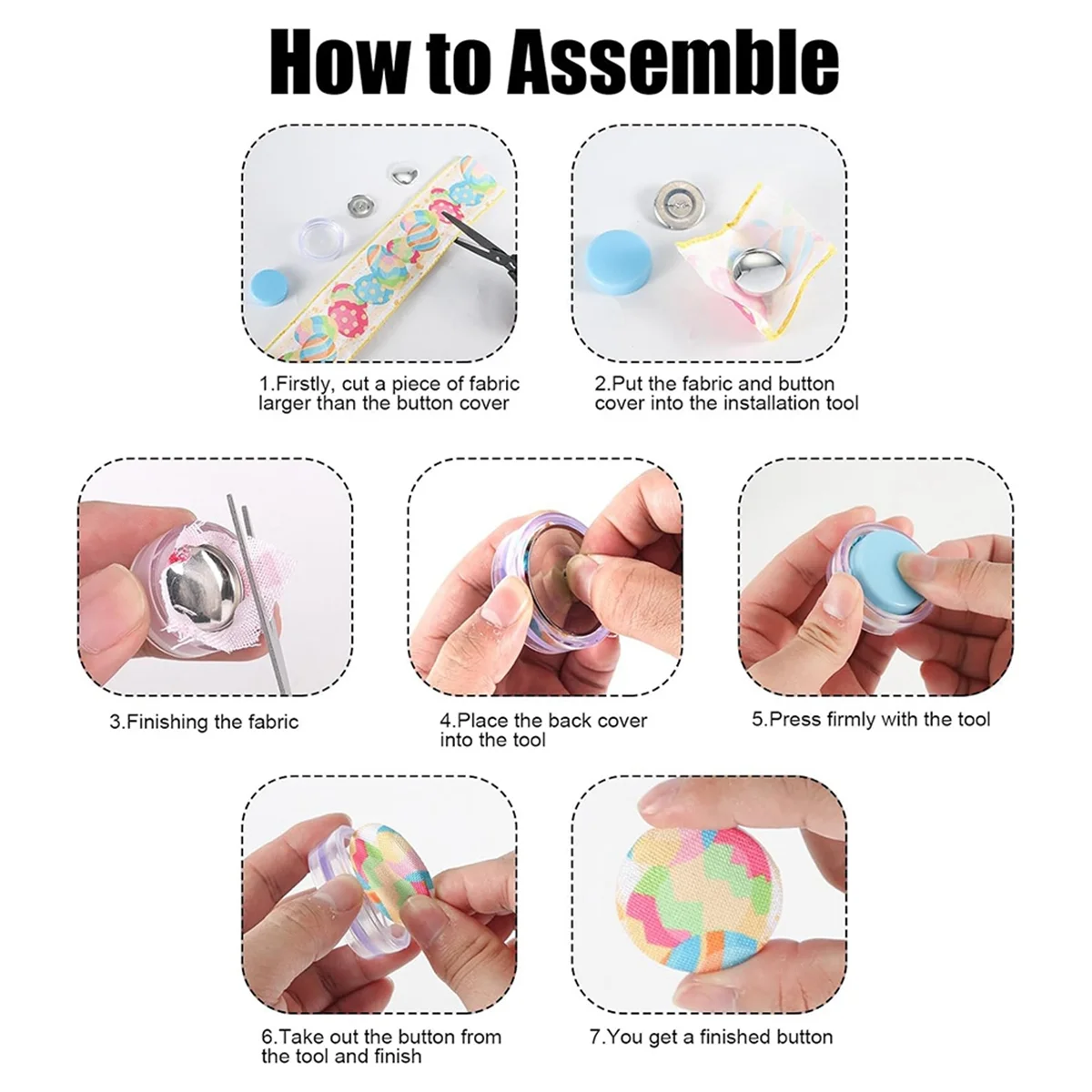 How to Assemble

1.Firstly, cut a piece of fabric larger than the button cover

2.Put the fabric and button cover into the installation tool

3.Finishing the fabric

4.Place the back cover into the tool

5.Press firmly with the tool

6.Take out the button from the tool and finish

7.You get a finished button