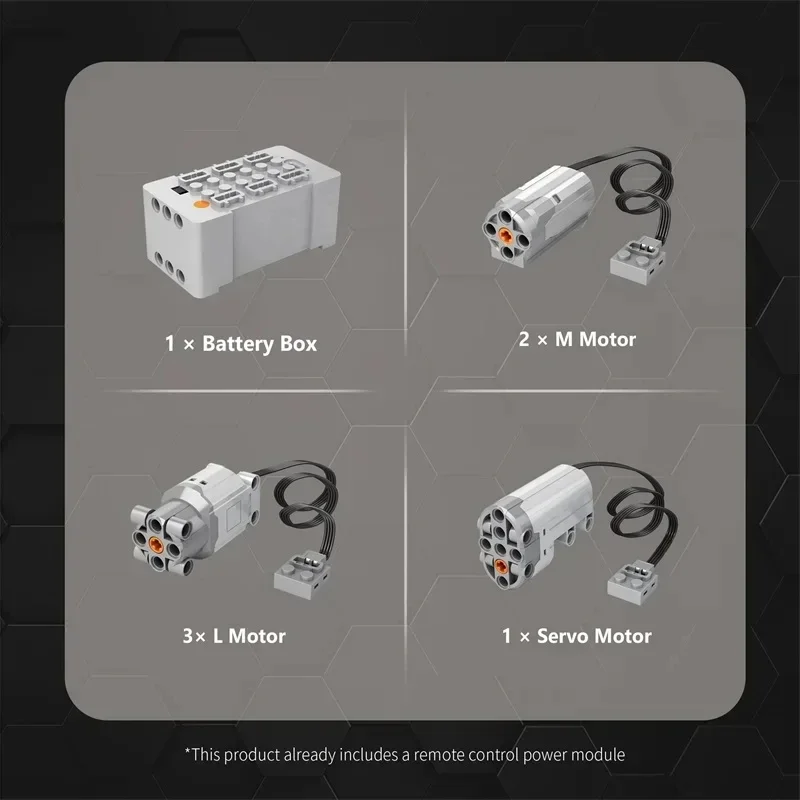 1 × Battery Box

2 × M Motor

3× L Motor

1 × Servo Motor

*This product already includes a remote control power module