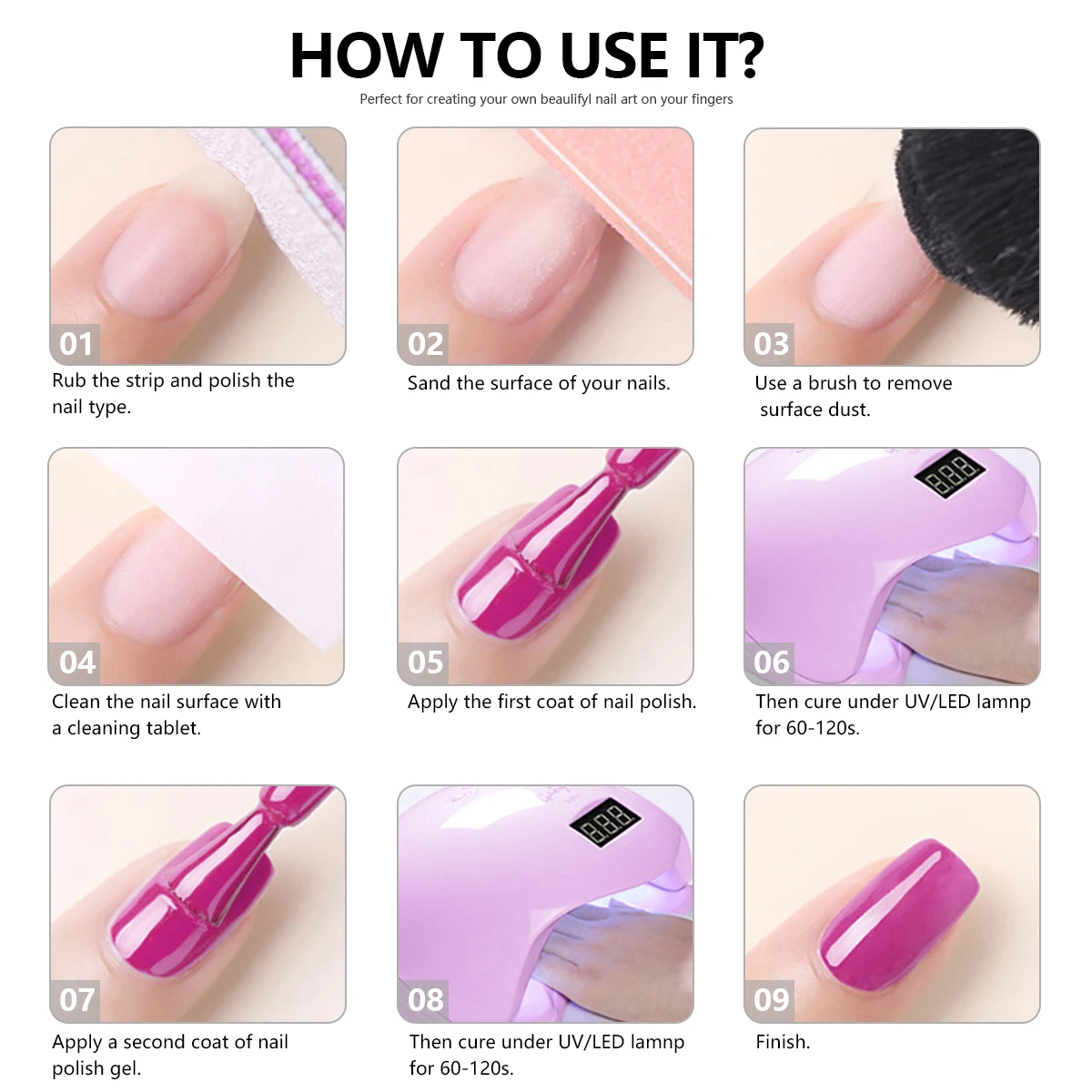 HOW TO USE IT?

Perfect for creating your own beaulifyl nail art on your fingers

01
Rub the strip and polish the nail type.

02
Sand the surface of your nails.

03
Use a brush to remove surface dust.

04
Clean the nail surface with a cleaning tablet.

05
Apply the first coat of nail polish.

06
Then cure under UV/LED lamnp for 60-120s.

07
Apply a second coat of nail polish gel.

08
Then cure under UV/LED lamnp for 60-120s.

09
Finish.