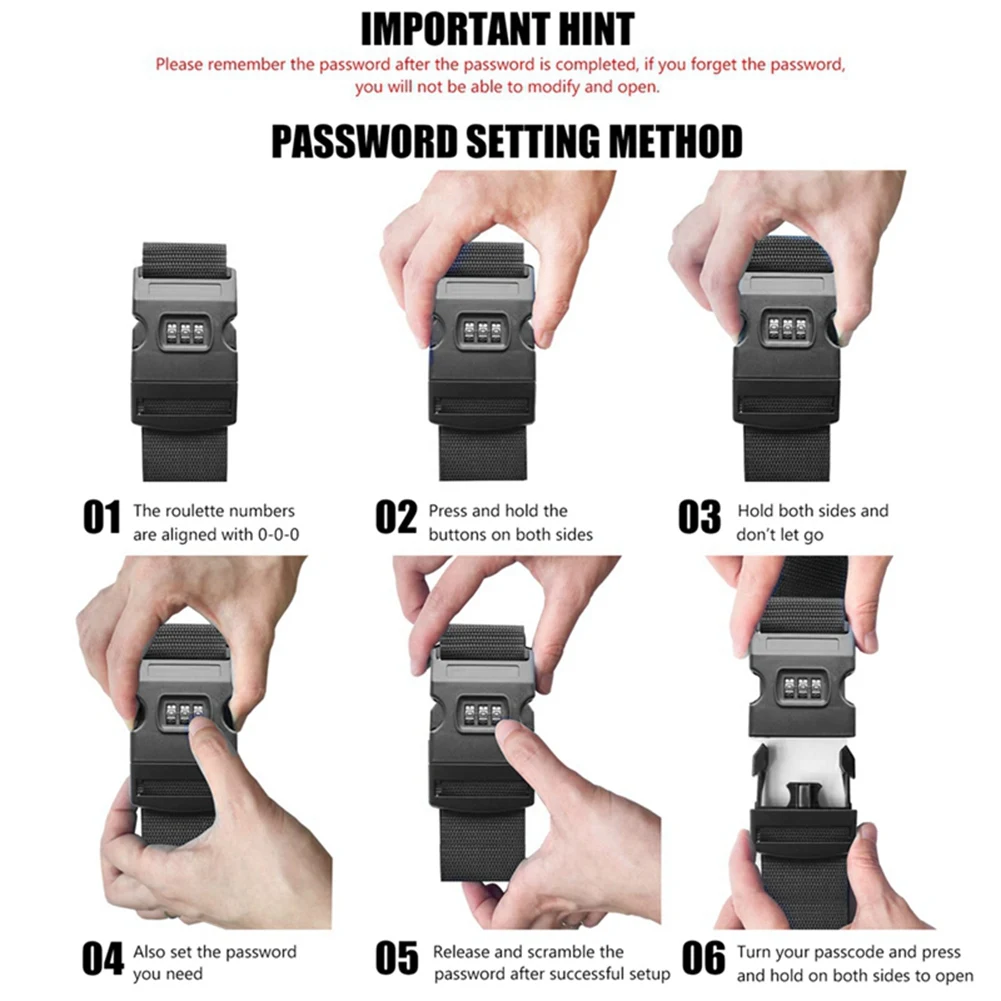 IMPORTANT HINT

Please remember the password after the password is completed, if you forget the password, you will not be able to modify and open.

PASSWORD SETTING METHOD

01 The roulette numbers are aligned with 0-0-0

02 Press and hold the buttons on both sides

03 Hold both sides and don't let go

04 Also set the password you need

05 Release and scramble the password after successful setup

06 Turn your passcode and press and hold on both sides to open