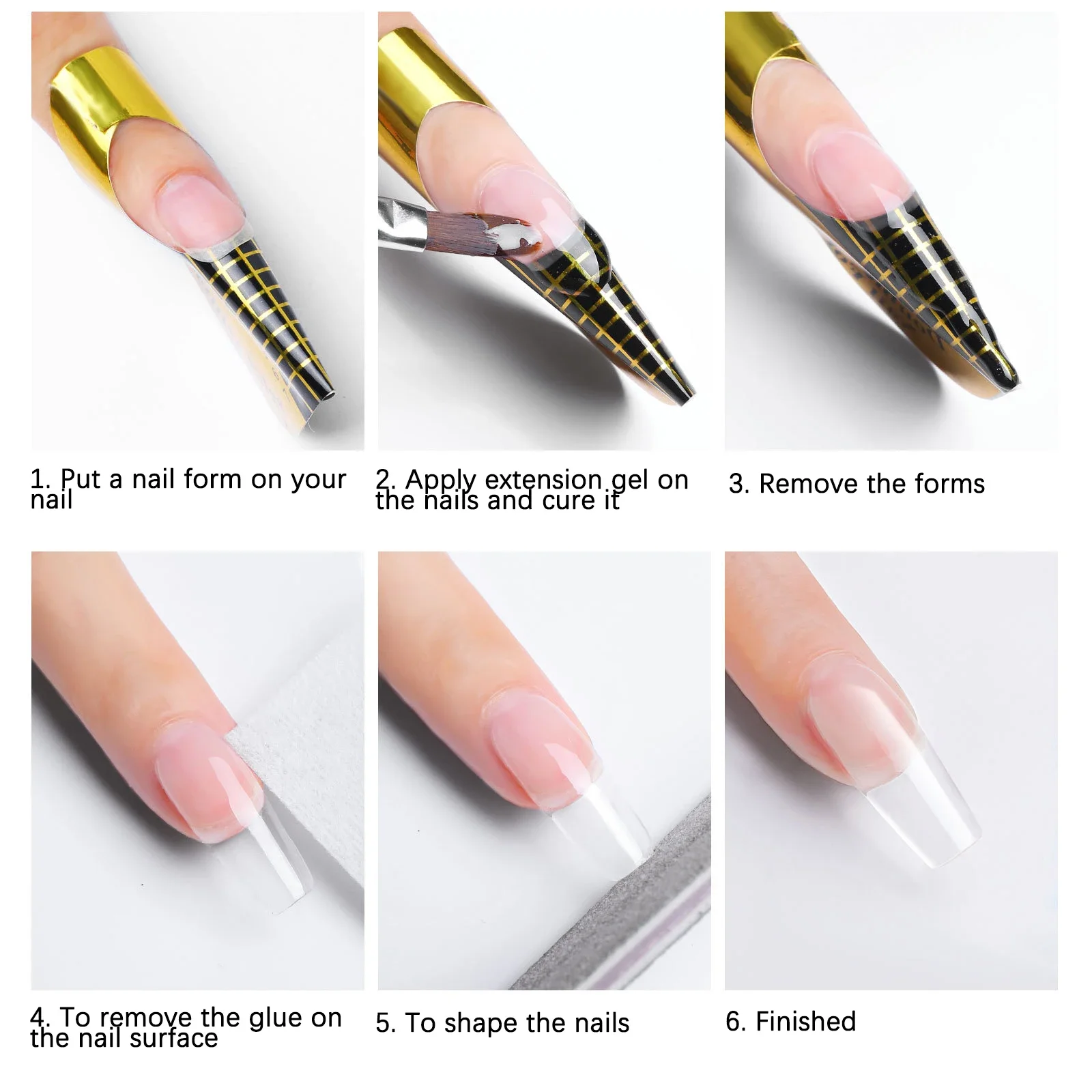 1. Put a nail form on your nail

2. Apply extension gel on the nails and cure it

3. Remove the forms

4. To remove the glue on the nail surface

5. To shape the nails

6. Finished