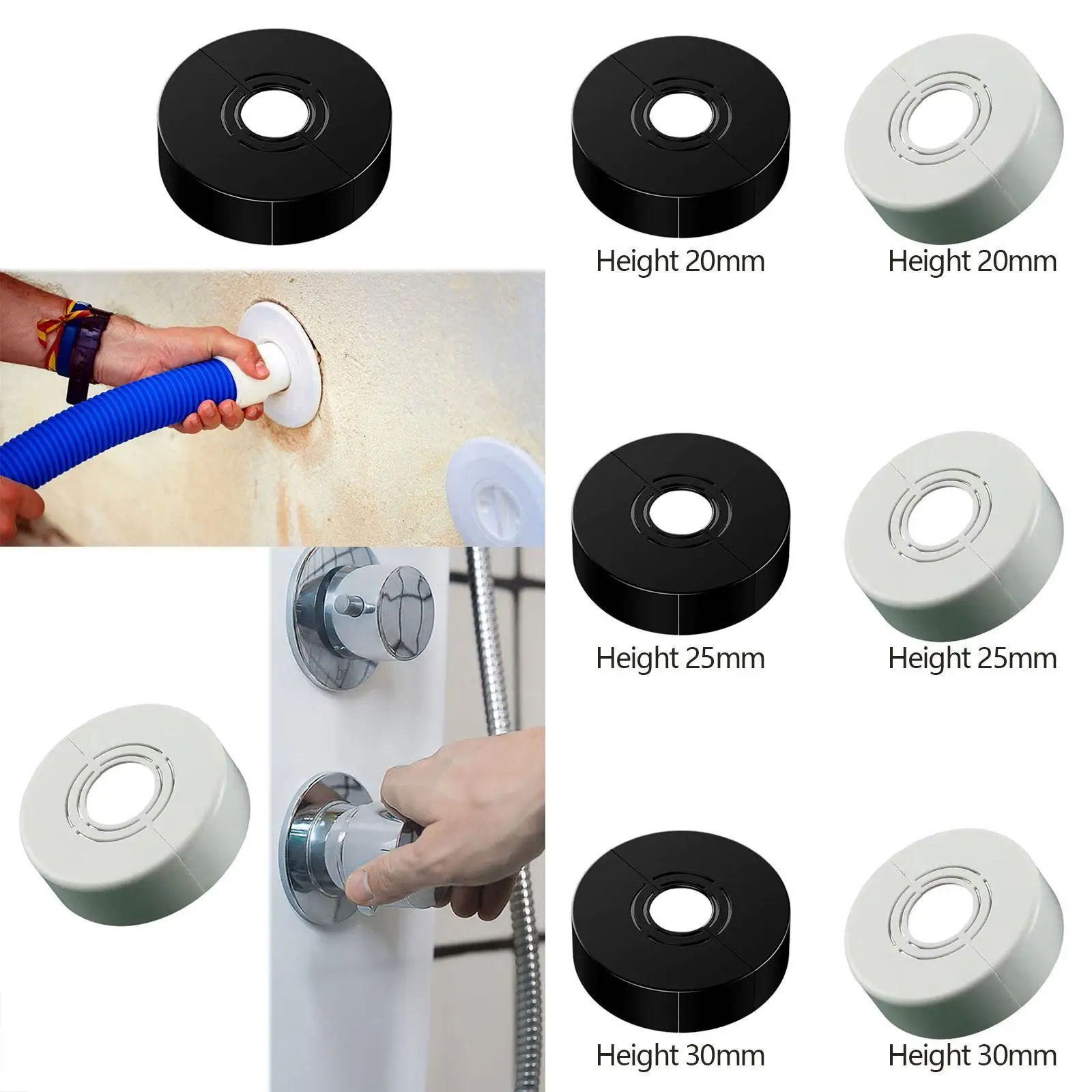 Height 20mm

Height 20mm

Height 25mm

Height 25mm

Height 30mm

Height 30mm