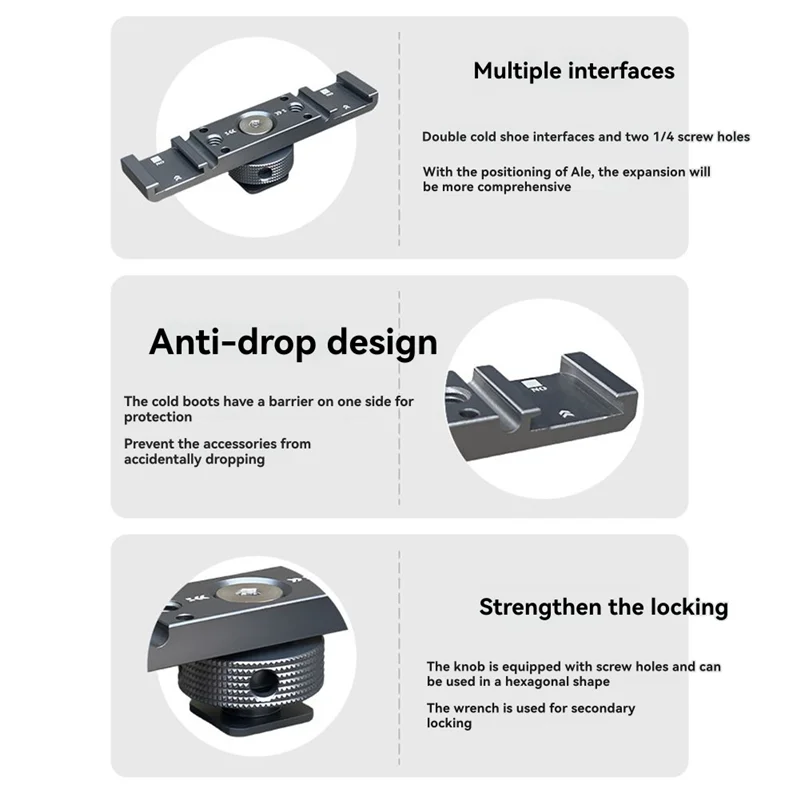 Multiple interfaces

Double cold shoe interfaces and two 1/4 screw holes

With the positioning of Ale, the expansion will be more comprehensive

Anti-drop design

The cold boots have a barrier on one side for protection

Prevent the accessories from accidentally dropping

Strengthen the locking

The knob is equipped with screw holes and can be used in a hexagonal shape

The wrench is used for secondary locking