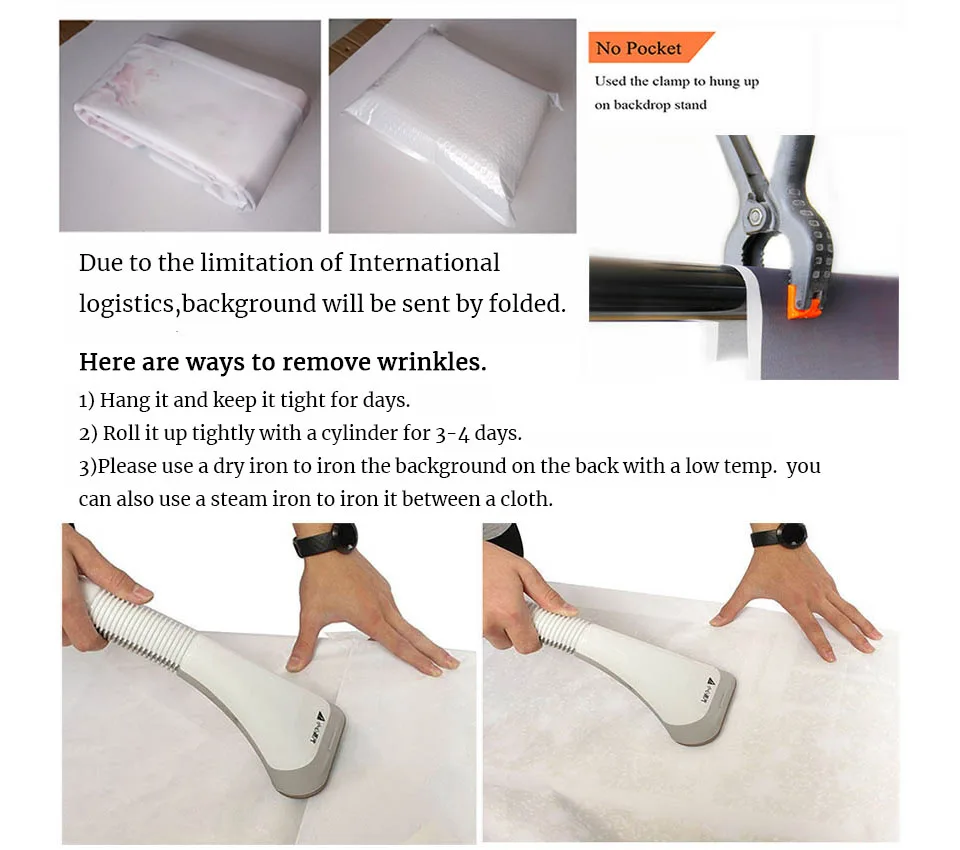 No Pocket

Used the clamp to hung up on backdrop stand

Due to the limitation of International logistics,background will be sent by folded.

Here are ways to remove wrinkles.

1) Hang it and keep it tight for days.

2) Roll it up tightly with a cylinder for 3-4 days.

3)Please use a dry iron to iron the background on the back with a low temp. you can also use a steam iron to iron it between a cloth.