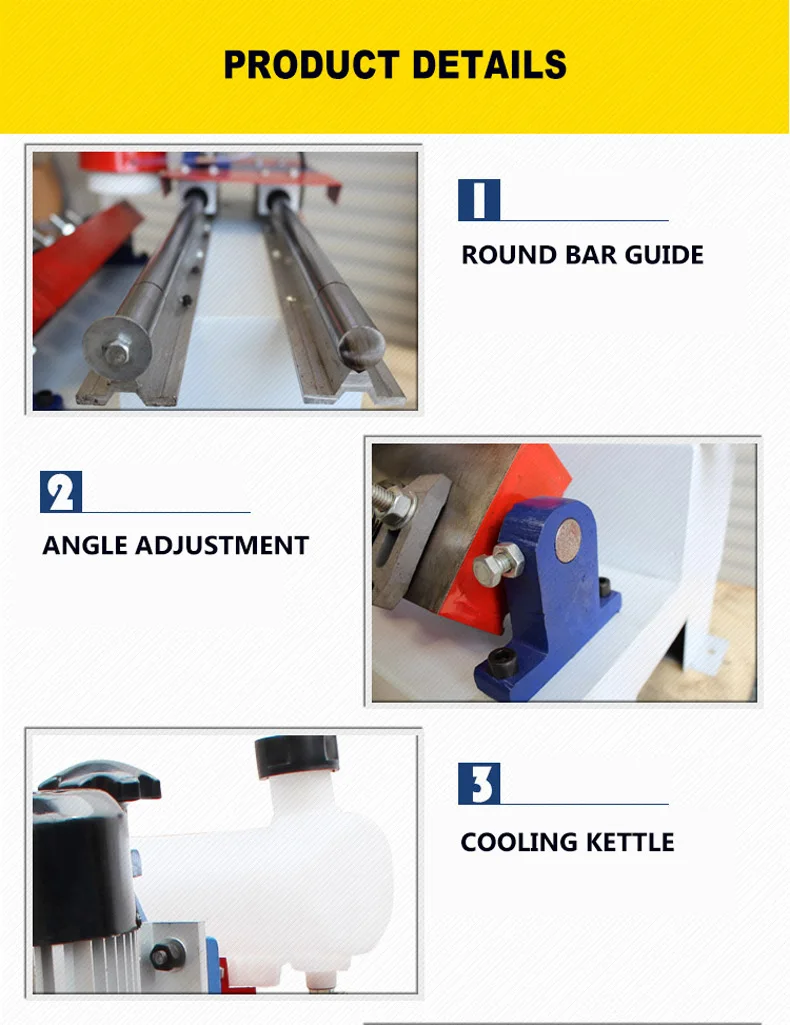 PRODUCT DETAILS

1

ROUND BAR GUIDE

2

ANGLE ADJUSTMENT

3

COOLING KETTLE