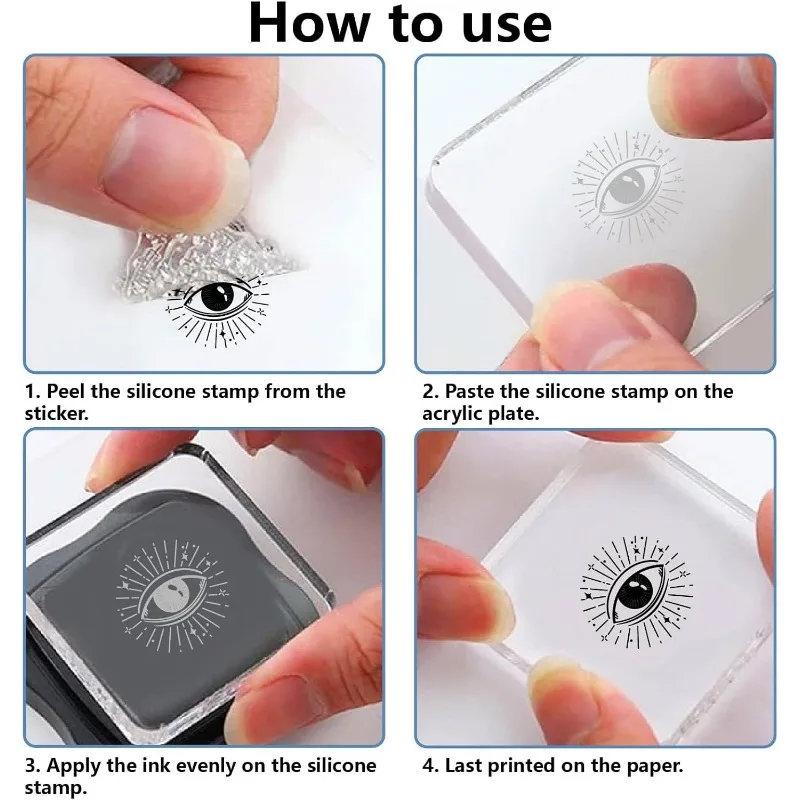 How to use

1. Peel the silicone stamp from the sticker.

2. Paste the silicone stamp on the acrylic plate.

3. Apply the ink evenly on the silicone stamp.

4. Last printed on the paper.