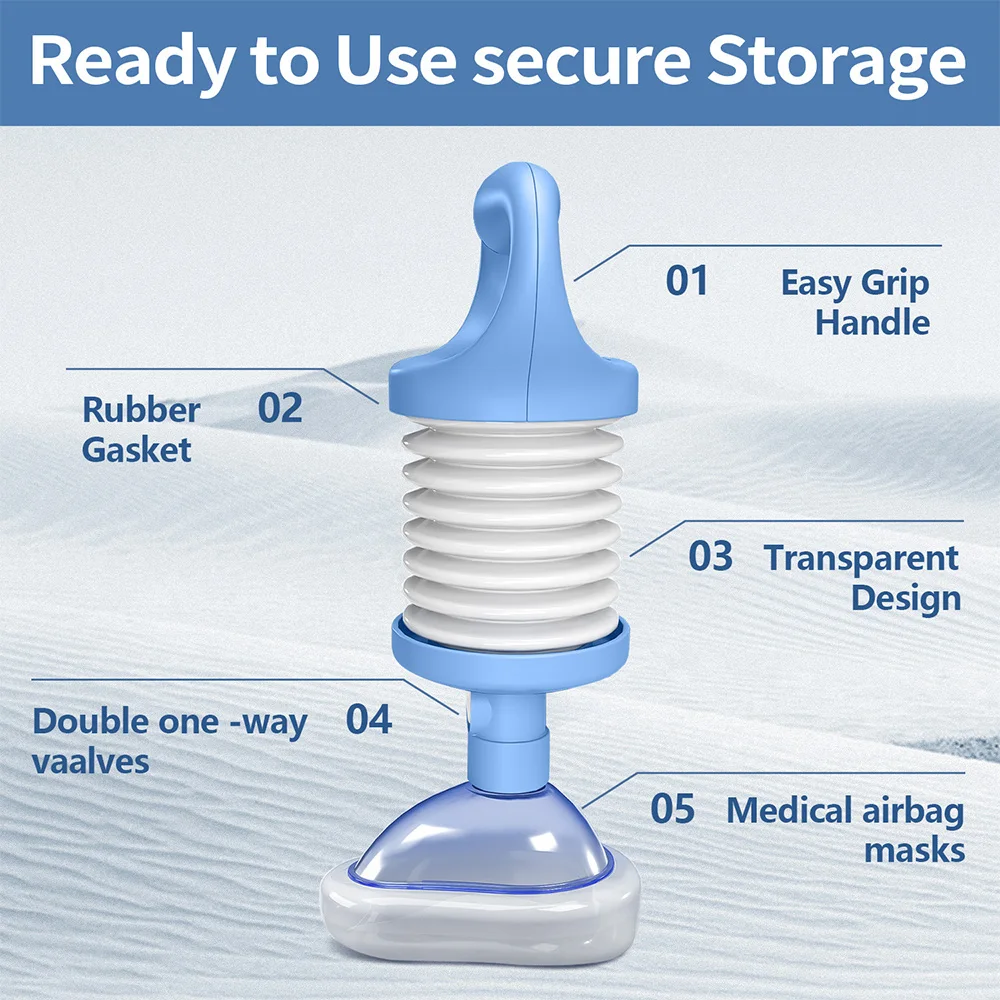 Ready to Use secure Storage

01 Easy Grip Handle

Rubber Gasket 02

03 Transparent Design

Double one -way vaalves 04

05 Medical airbag masks