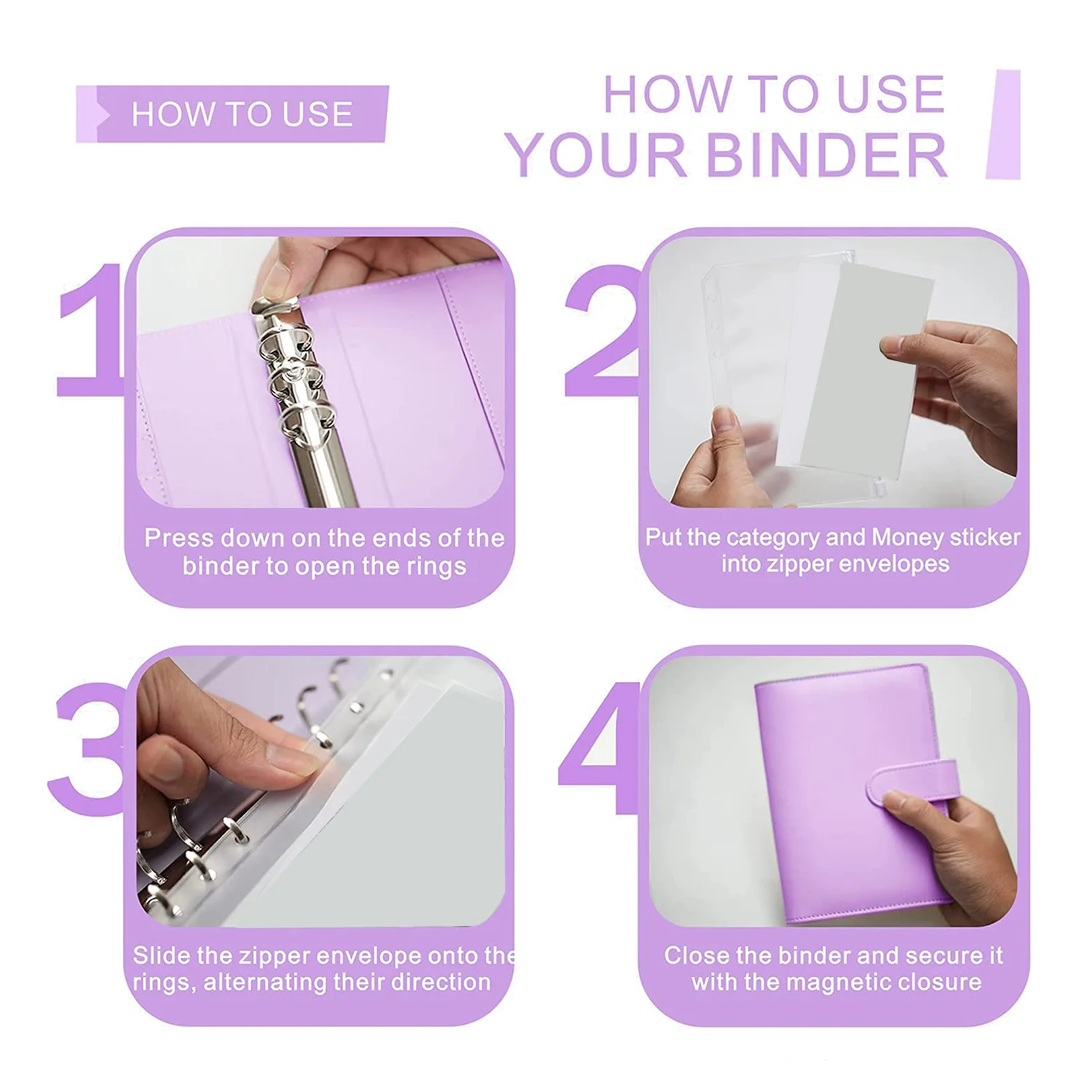 HOW TO USE

HOW TO USE
YOUR BINDER

1

Press down on the ends of the binder to open the rings

2

Put the category and Money sticker into zipper envelopes

3

Slide the zipper envelope onto the rings, alternating their direction

4

Close the binder and secure it with the magnetic closure